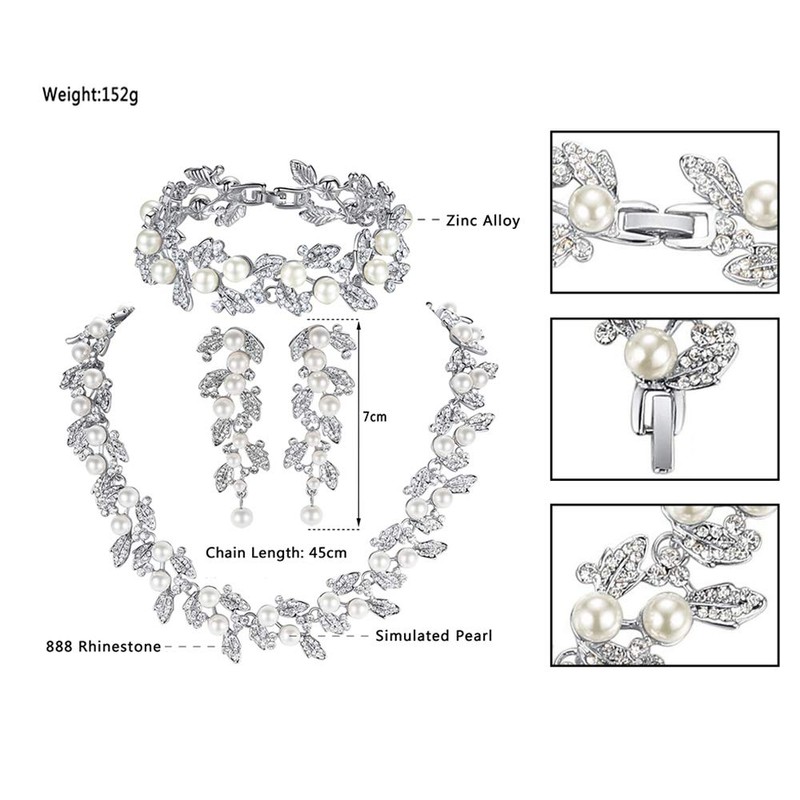 Weight:152g

Zinc Alloy

7cm

Chain Length: 45cm

888 Rhinestone

Simulated Pearl