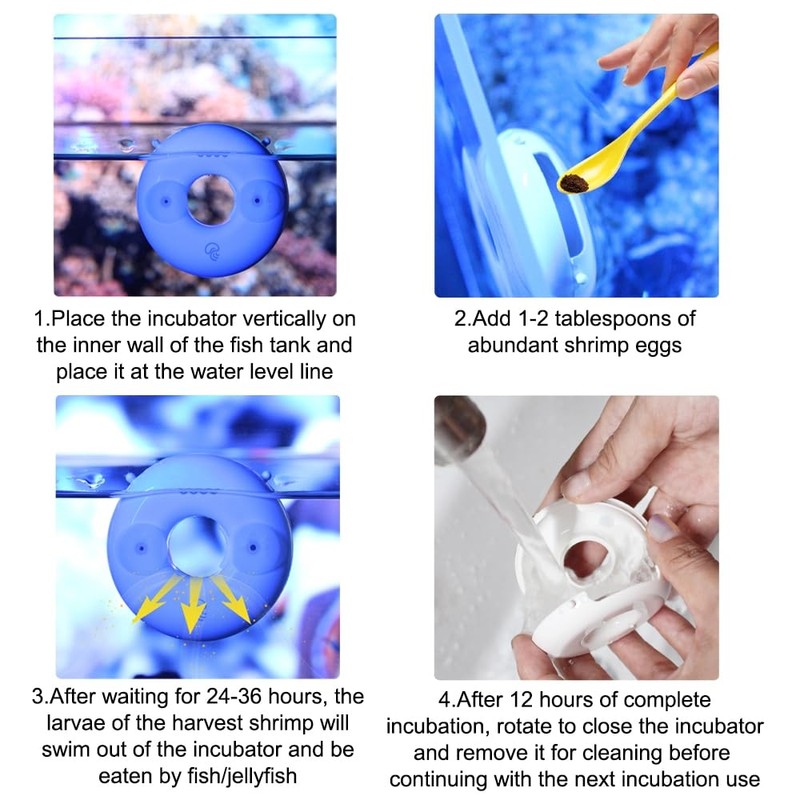 1.Place the incubator vertically on the inner wall of the fish tank and place it at the water level line

2.Add 1-2 tablespoons of abundant shrimp eggs

3.After waiting for 24-36 hours, the larvae of the harvest shrimp will swim out of the incubator and be eaten by fish/jellyfish

4.After 12 hours of complete incubation, rotate to close the incubator and remove it for cleaning before continuing with the next incubation use