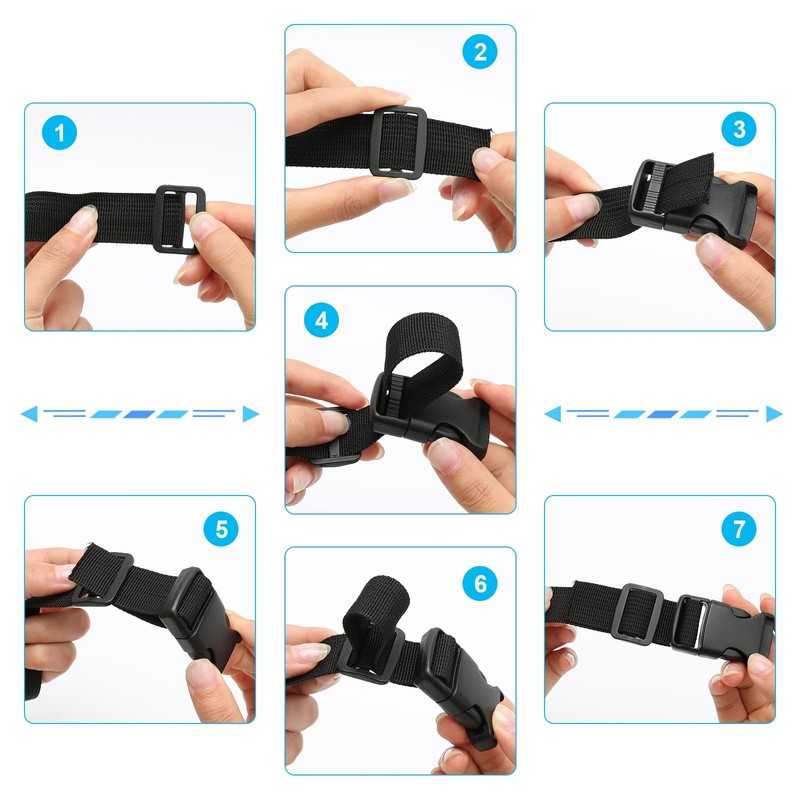 1

2

3

4

5

6

7