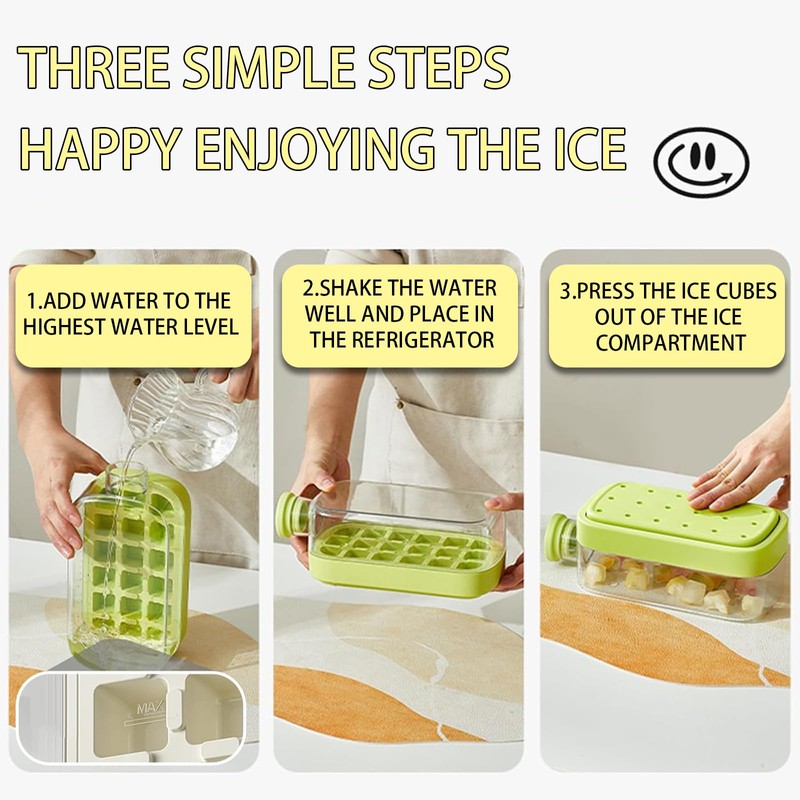 THREE SIMPLE STEPS
HAPPY ENJOYING THE ICE

1.ADD WATER TO THE HIGHEST WATER LEVEL

2.SHAKE THE WATER WELL AND PLACE IN THE REFRIGERATOR

3.PRESS THE ICE CUBES OUT OF THE ICE COMPARTMENT

MAX