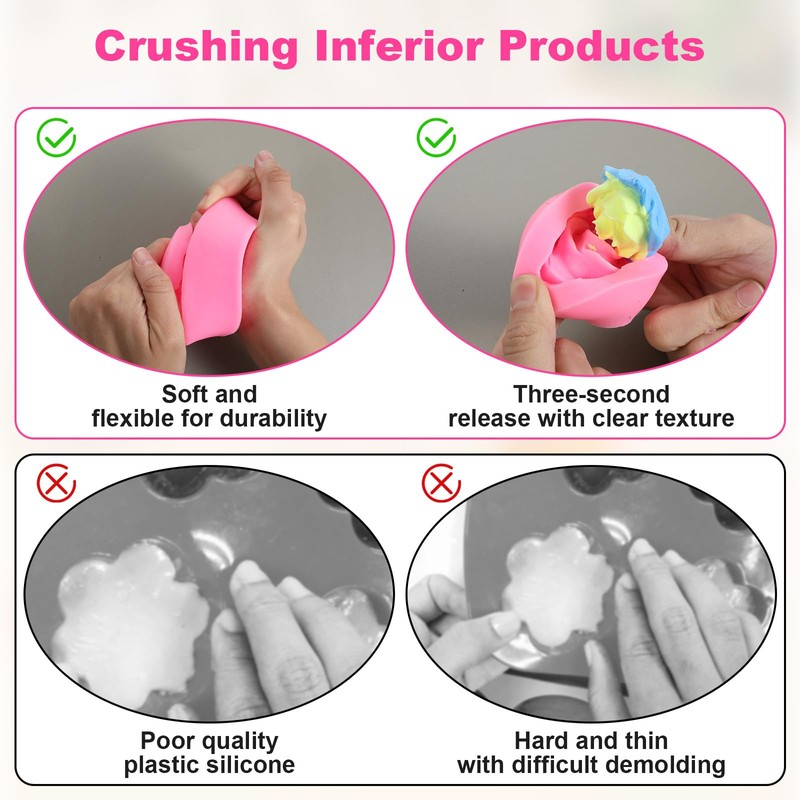 Crushing Inferior Products

Soft and flexible for durability

Three-second release with clear texture

Poor quality plastic silicone

Hard and thin with difficult demolding