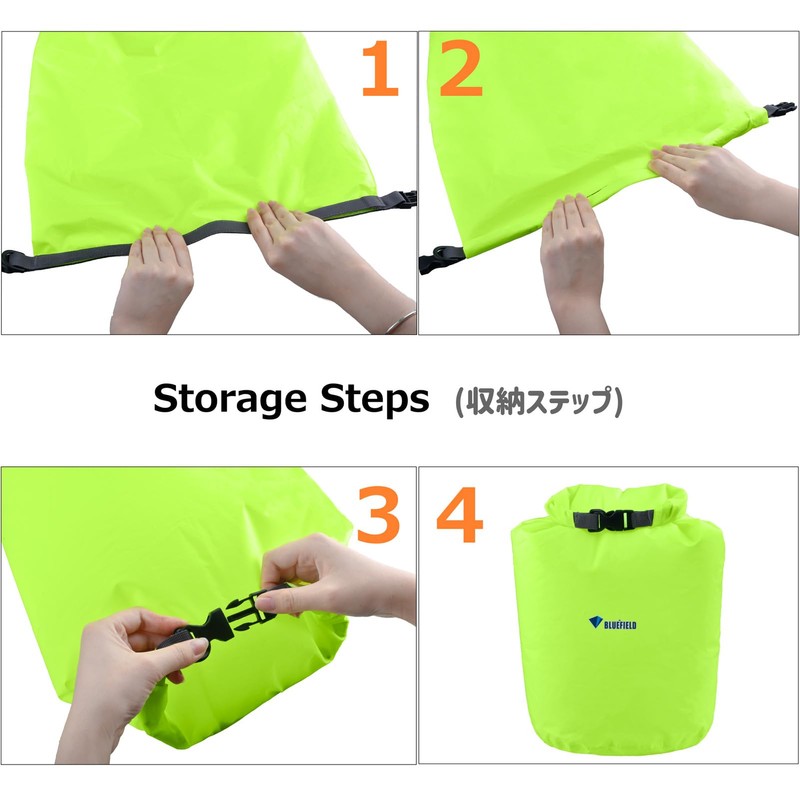 1

2

Storage Steps (収納ステップ)

3

4

BLUEFIELD