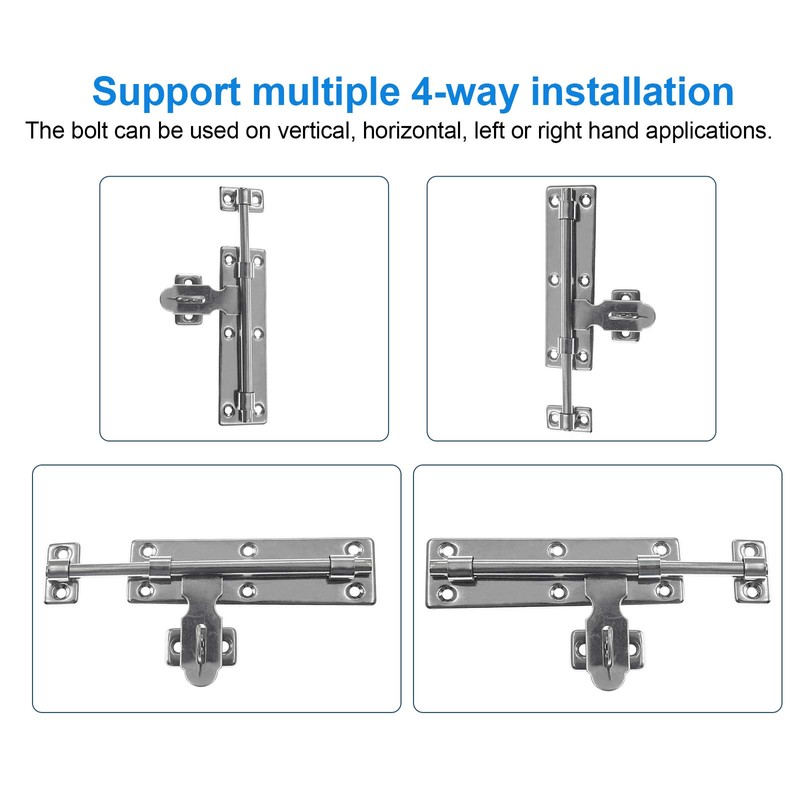 Support multiple 4-way installation

The bolt can be used on vertical, horizontal, left or right hand applications.