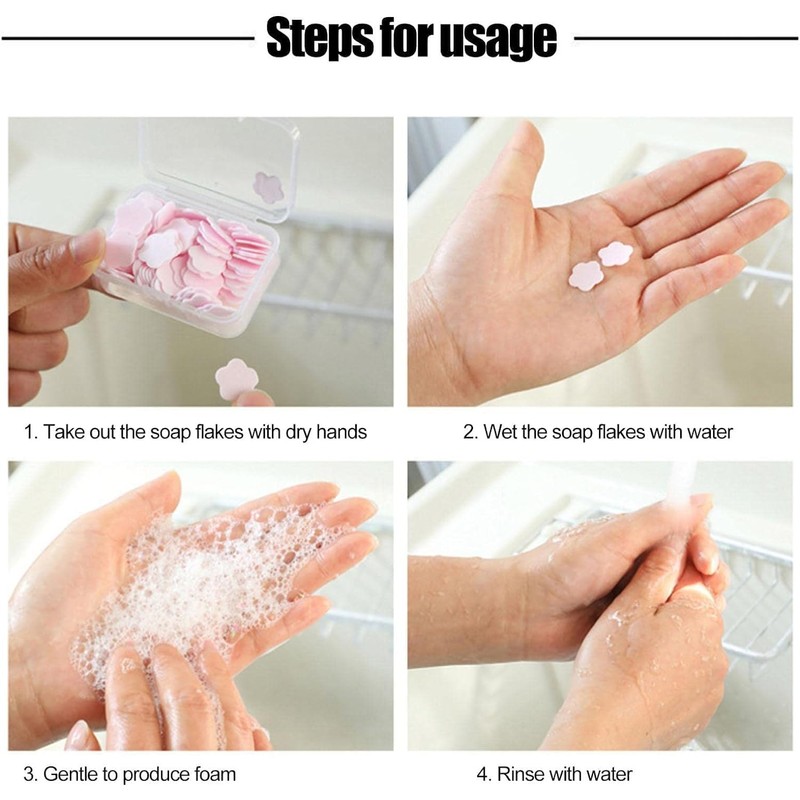 Steps for usage

1. Take out the soap flakes with dry hands

2. Wet the soap flakes with water

3. Gentle to produce foam

4. Rinse with water