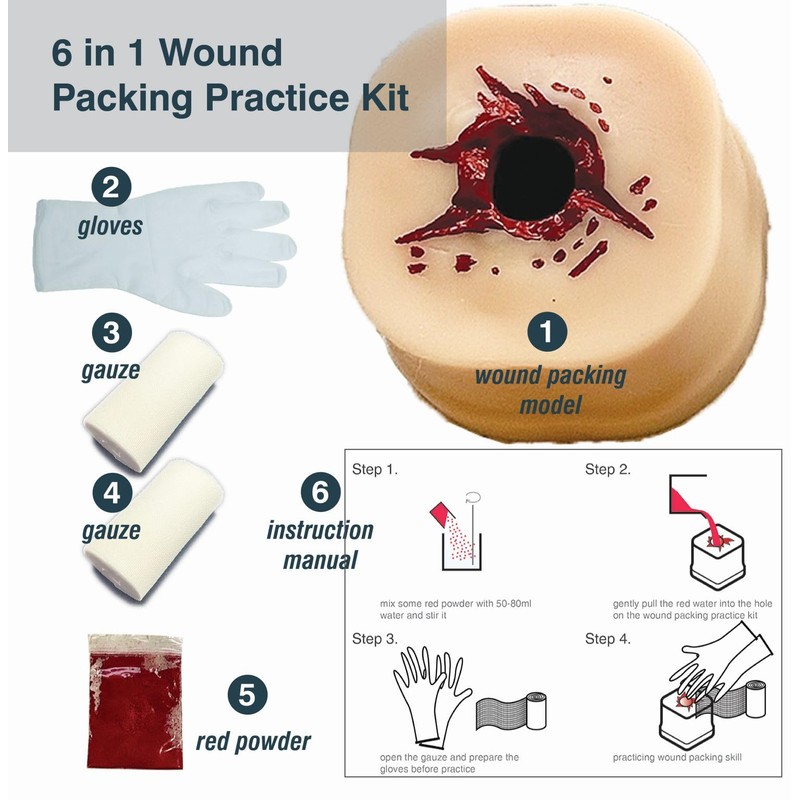 6 in 1 Wound Packing Practice Kit

2
gloves

3
gauze

4
gauze

5
red powder

1
wound packing model

6
instruction manual

Step 1.
mix some red powder with 50-80ml water and stir it

Step 2.
gently pull the red water into the hole on the wound packing practice kit

Step 3.
open the gauze and prepare the gloves before practice

Step 4.
practicing wound packing skill