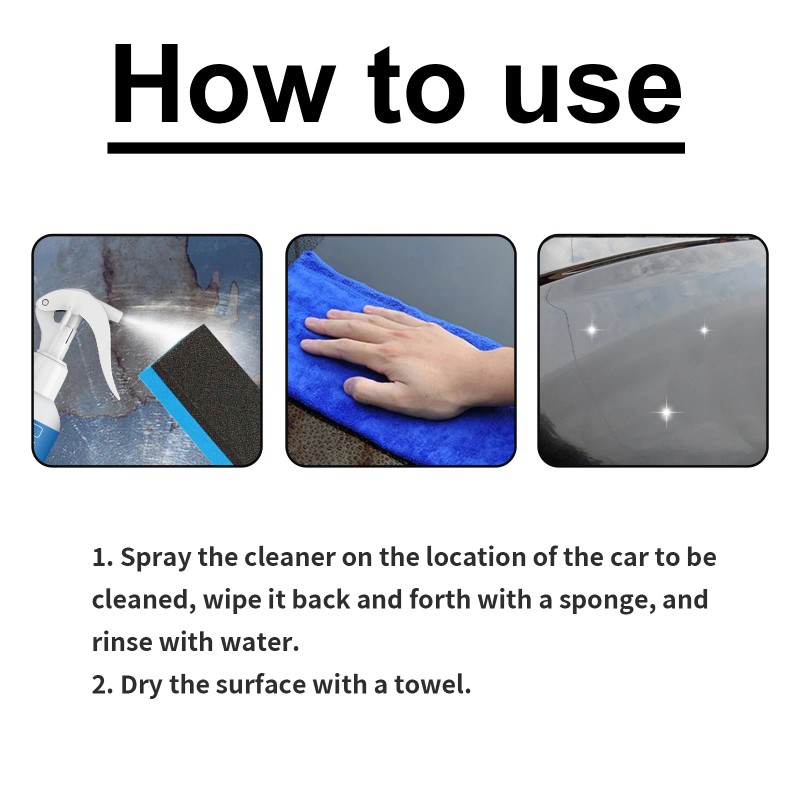 How to use

1. Spray the cleaner on the location of the car to be cleaned, wipe it back and forth with a sponge, and rinse with water.
2. Dry the surface with a towel.