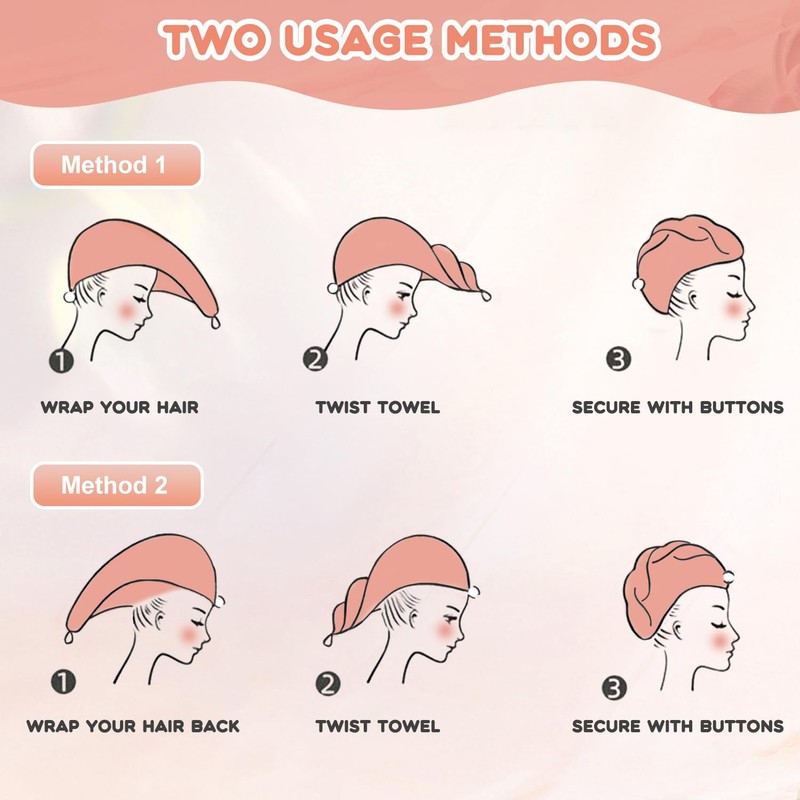 TWO USAGE METHODS

Method 1

1
WRAP YOUR HAIR

2
TWIST TOWEL

3
SECURE WITH BUTTONS

Method 2

1
WRAP YOUR HAIR BACK

2
TWIST TOWEL

3
SECURE WITH BUTTONS