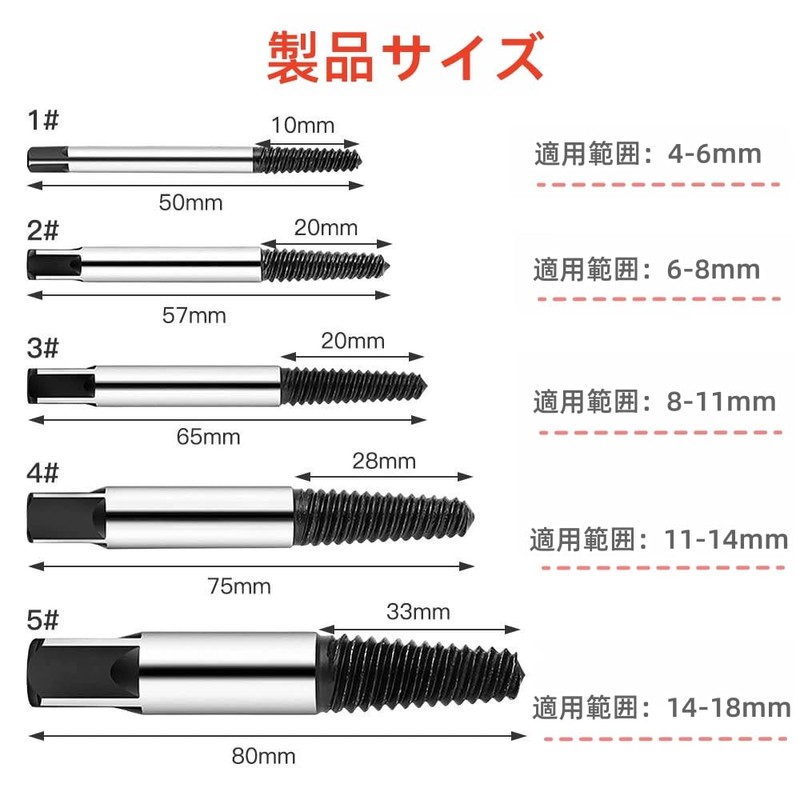 製品サイズ

1#
10mm
50mm
適用範囲：4-6mm

2#
20mm
57mm
適用範囲：6-8mm

3#
20mm
65mm
適用範囲：8-11mm

4#
28mm
75mm
適用範囲：11-14mm

5#
33mm
80mm
適用範囲：14-18mm