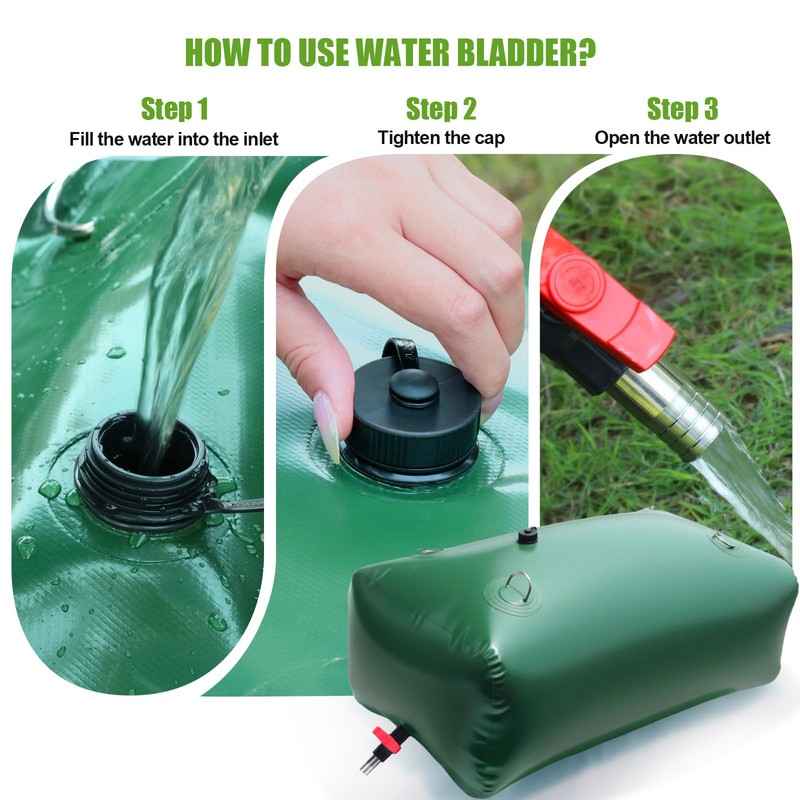 HOW TO USE WATER BLADDER?

Step 1
Fill the water into the inlet

Step 2
Tighten the cap

Step 3
Open the water outlet