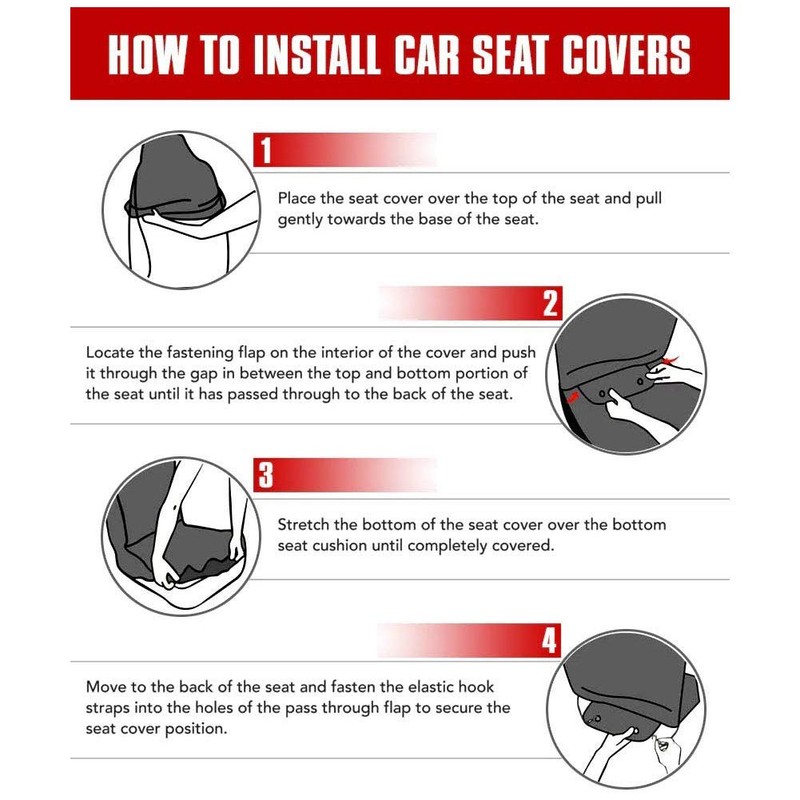 HOW TO INSTALL CAR SEAT COVERS

1

Place the seat cover over the top of the seat and pull gently towards the base of the seat.

2

Locate the fastening flap on the interior of the cover and push it through the gap in between the top and bottom portion of the seat until it has passed through to the back of the seat.

3

Stretch the bottom of the seat cover over the bottom seat cushion until completely covered.

4

Move to the back of the seat and fasten the elastic hook straps into the holes of the pass through flap to secure the seat cover position.