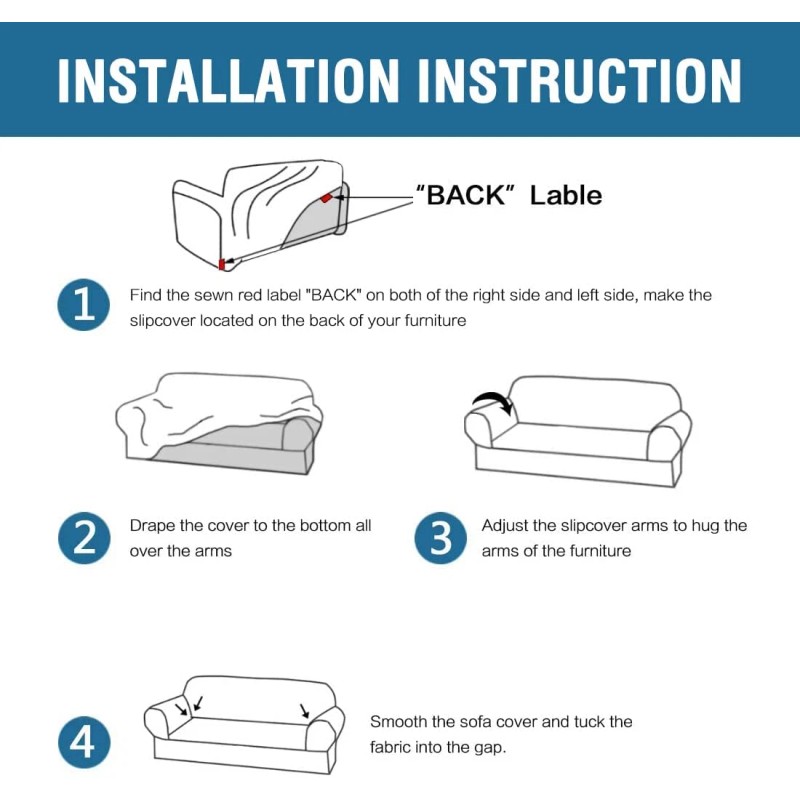 INSTALLATION INSTRUCTION

"BACK" Lable

1 Find the sewn red label "BACK" on both of the right side and left side, make the slipcover located on the back of your furniture

2 Drape the cover to the bottom all over the arms

3 Adjust the slipcover arms to hug the arms of the furniture

4 Smooth the sofa cover and tuck the fabric into the gap.