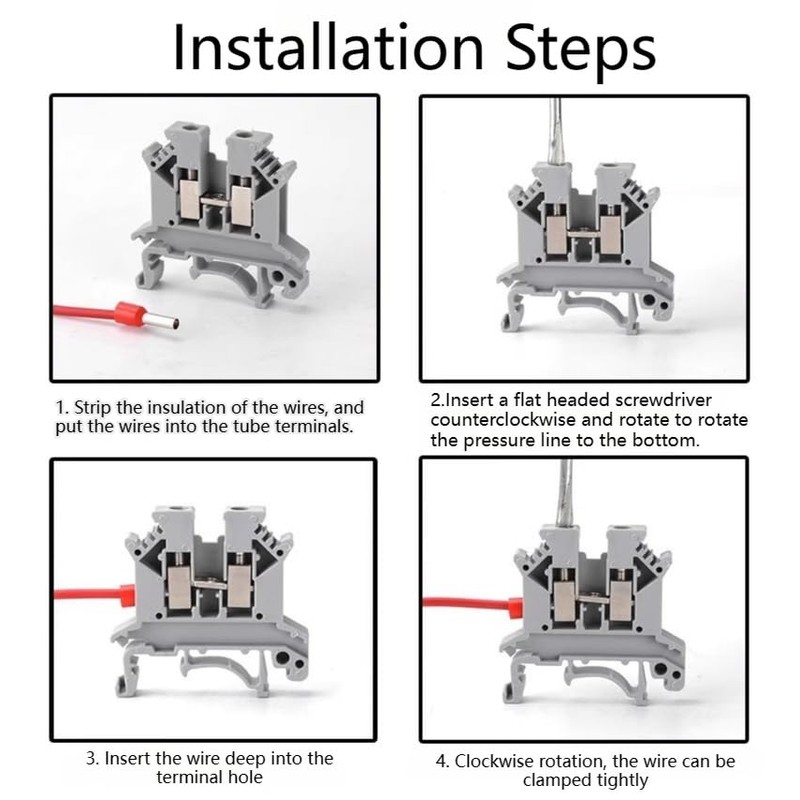 Installation Steps

1. Strip the insulation of the wires, and put the wires into the tube terminals.

2.Insert a flat headed screwdriver counterclockwise and rotate to rotate the pressure line to the bottom.

3. Insert the wire deep into the terminal hole

4. Clockwise rotation, the wire can be clamped tightly