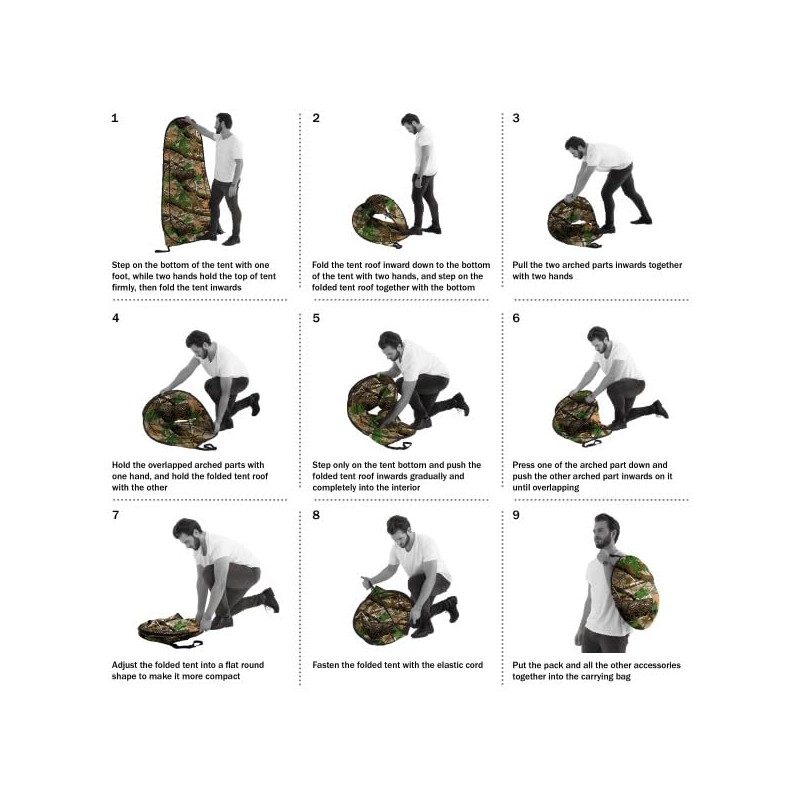 1

Step on the bottom of the tent with one foot, while two hands hold the top of tent firmly, then fold the tent inwards

2

Fold the tent roof inward down to the bottom of the tent with two hands, and step on the folded tent roof together with the bottom

3

Pull the two arched parts inwards together with two hands

4

Hold the overlapped arched parts with one hand, and hold the folded tent roof with the other

5

Step only on the tent bottom and push the folded tent roof inwards gradually and completely into the interior

6

Press one of the arched part down and push the other arched part inwards on it until overlapping

7

Adjust the folded tent into a flat round shape to make it more compact

8

Fasten the folded tent with the elastic cord

9

Put the pack and all the other accessories together into the carrying bag