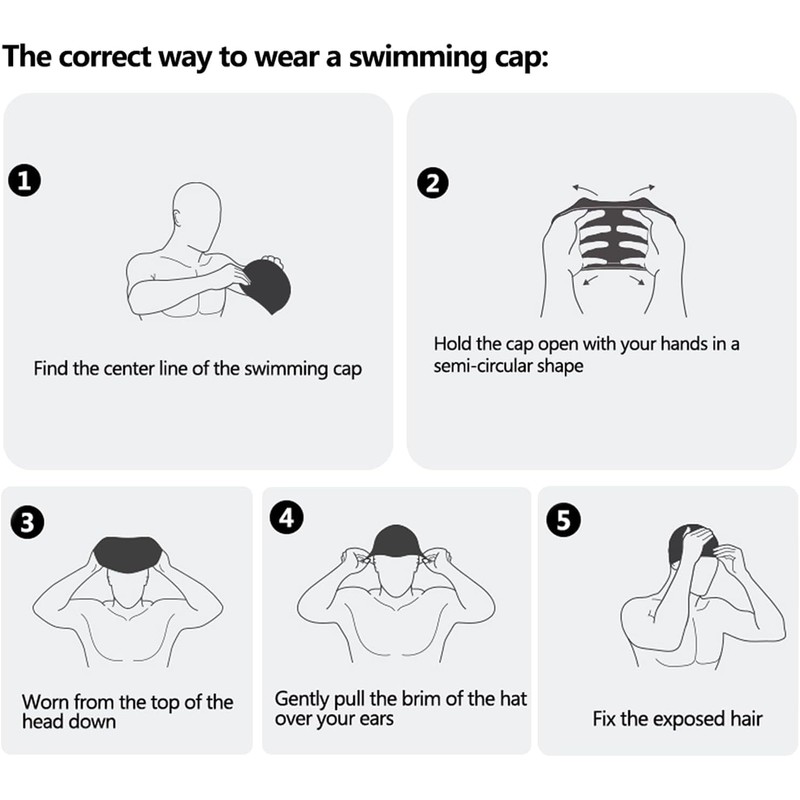 The correct way to wear a swimming cap:

1

Find the center line of the swimming cap

2

Hold the cap open with your hands in a semi-circular shape

3

Worn from the top of the head down

4

Gently pull the brim of the hat over your ears

5

Fix the exposed hair