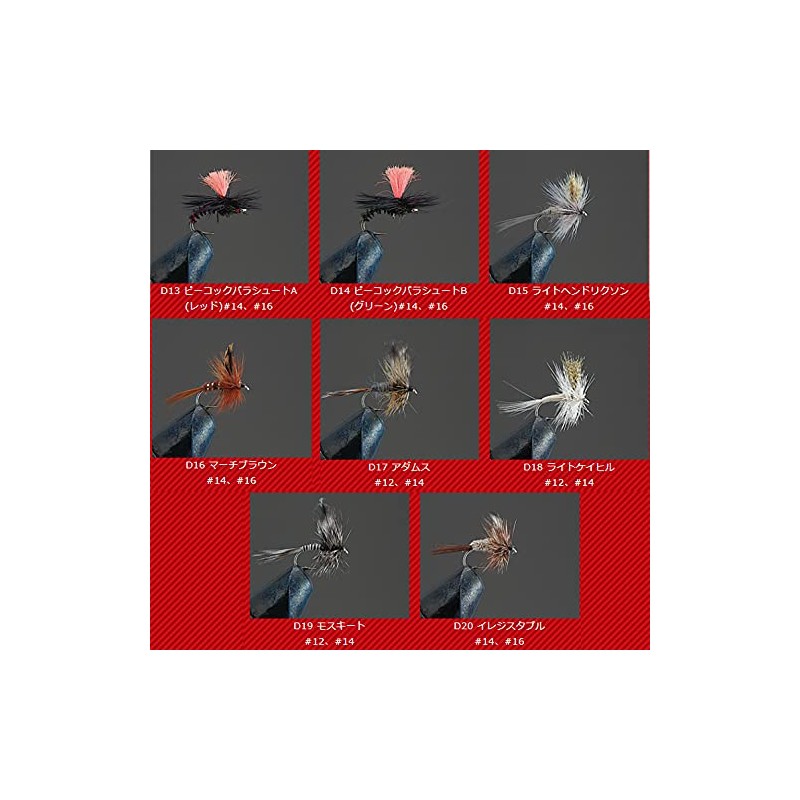 D13 ピーコックパラシュートA (レッド)#14、#16

D14 ピーコックパラシュートB (グリーン)#14、#16

D15 ライトヘンドリクソン #14、#16

D16 マーチブラウン #14、#16

D17 アダムス #12、#14

D18 ライトケイヒル #12、#14

D19 モスキート #12、#14

D20 イレジスタブル #14、#16