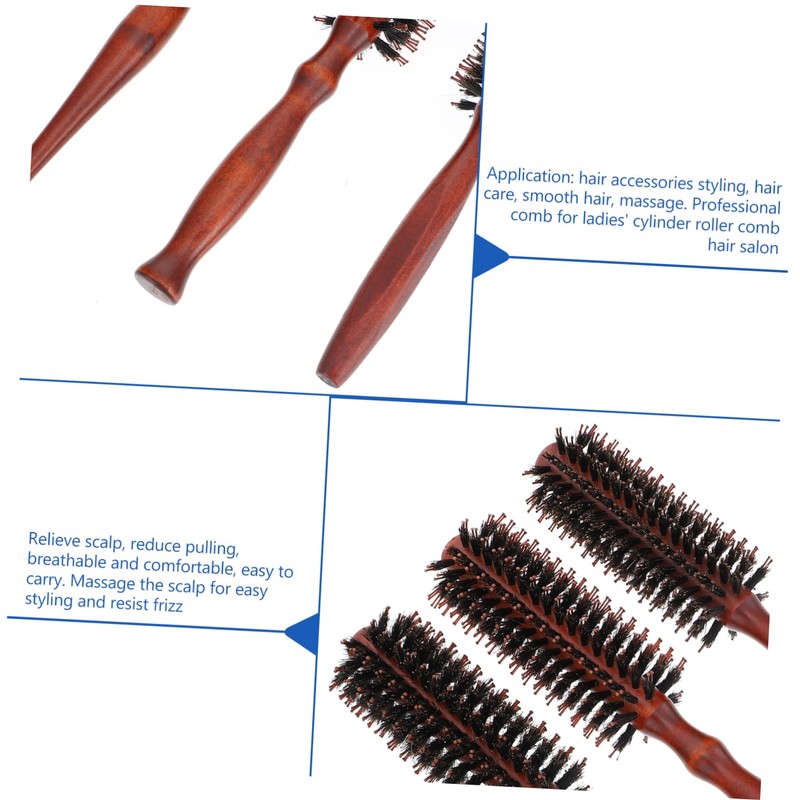 Application: hair accessories styling, hair care, smooth hair, massage. Professional comb for ladies' cylinder roller comb hair salon

Relieve scalp, reduce pulling, breathable and comfortable, easy to carry. Massage the scalp for easy styling and resist frizz