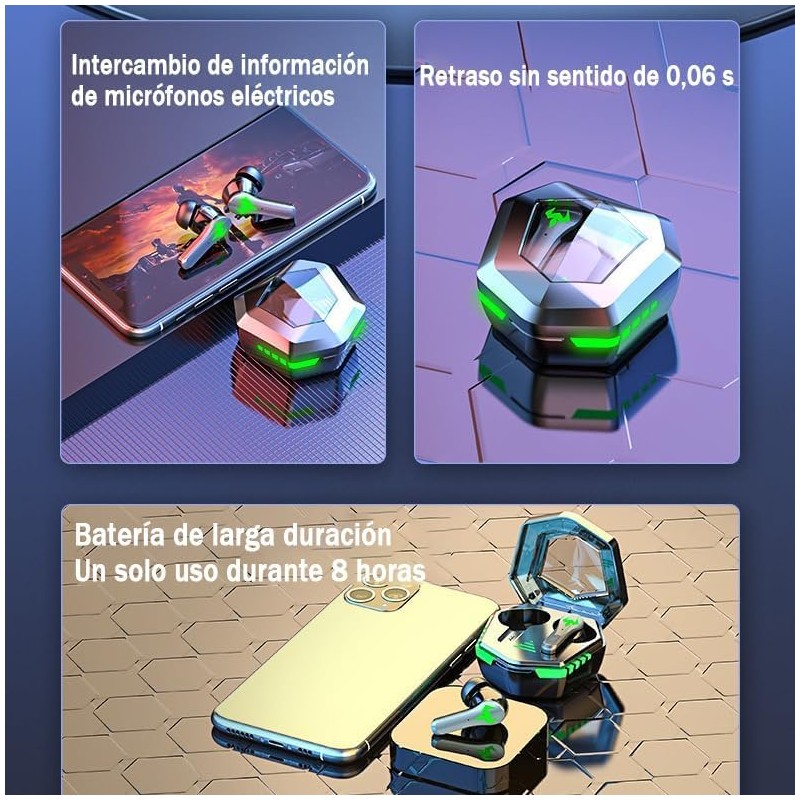 Intercambio de información de micrófonos eléctricos

Retraso sin sentido de 0,06 s

Batería de larga duración
Un solo uso durante 8 horas