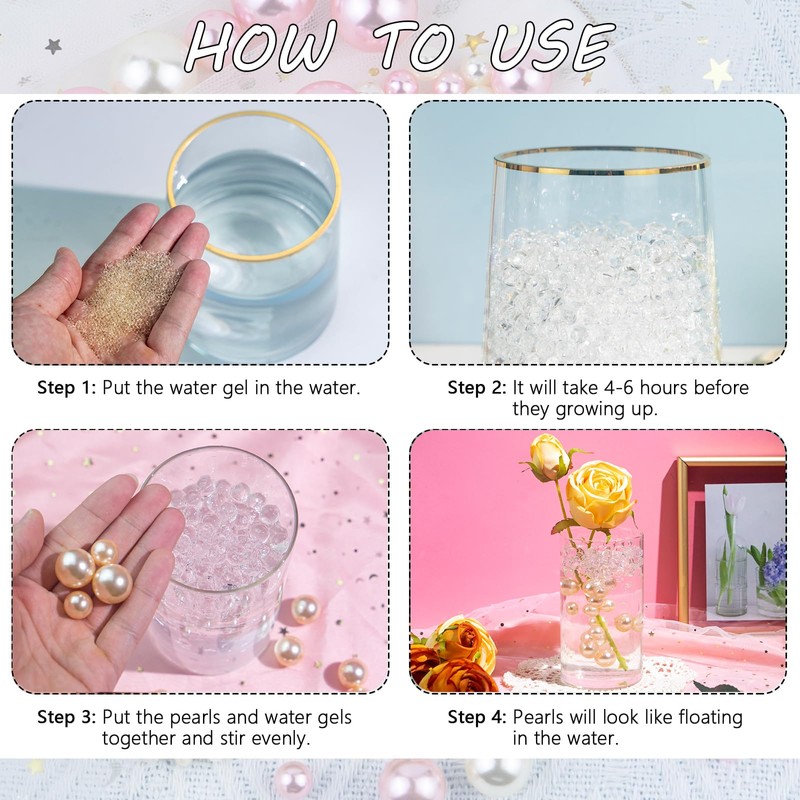 HOW TO USE

Step 1: Put the water gel in the water.

Step 2: It will take 4-6 hours before they growing up.

Step 3: Put the pearls and water gels together and stir evenly.

Step 4: Pearls will look like floating in the water.