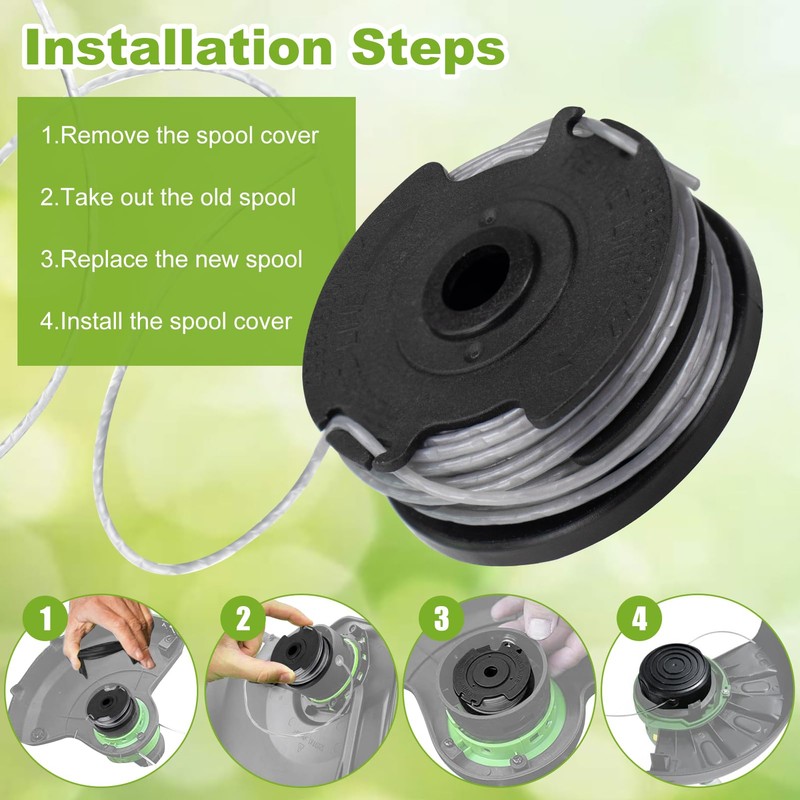 Installation Steps

1.Remove the spool cover

2.Take out the old spool

3.Replace the new spool

4.Install the spool cover

1

2

3

4