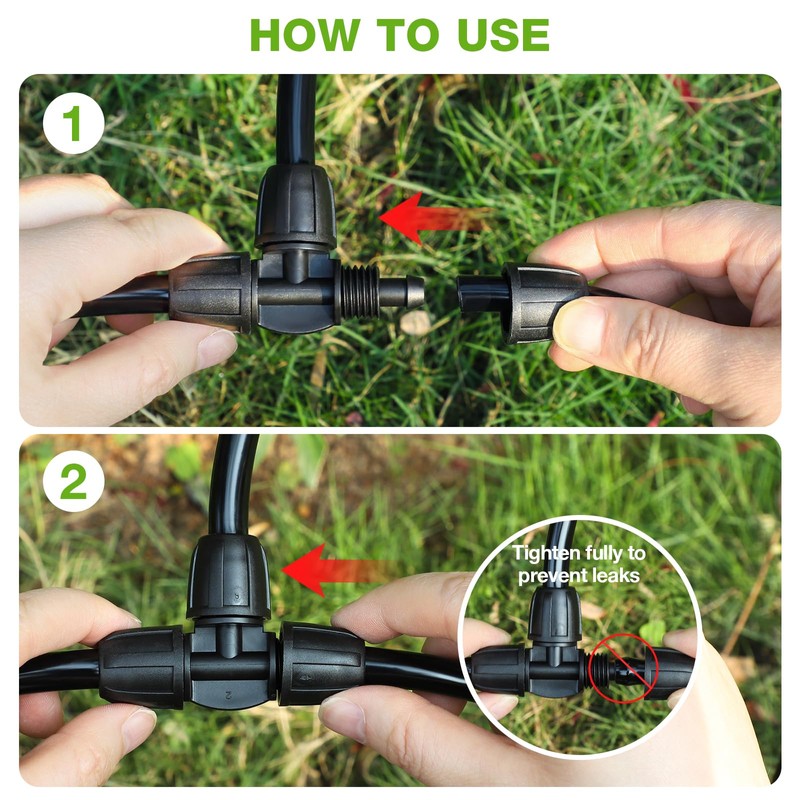 HOW TO USE

1

2

Tighten fully to prevent leaks