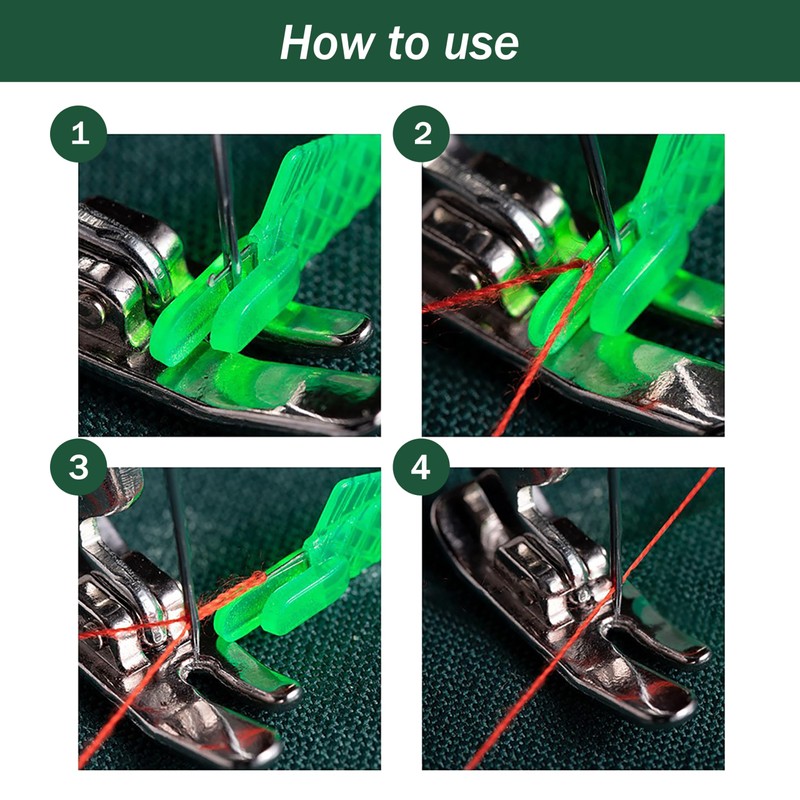 How to use

1

2

3

4