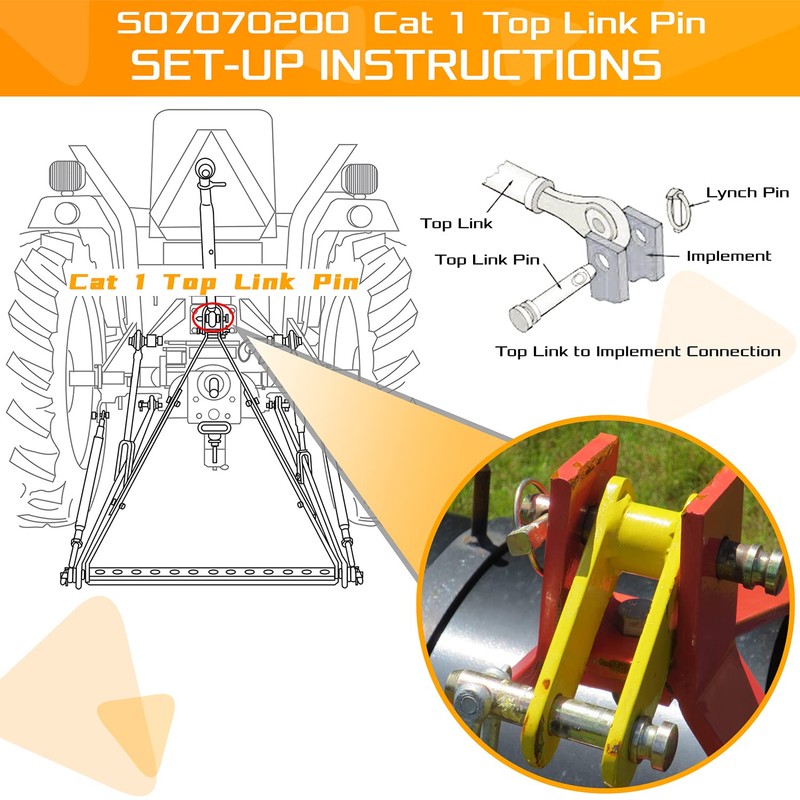 S07070200 Cat 1 Top Link Pin
SET-UP INSTRUCTIONS

Cat 1 Top Link Pin

Top Link
Lynch Pin
Top Link Pin
Implement
Top Link to Implement Connection