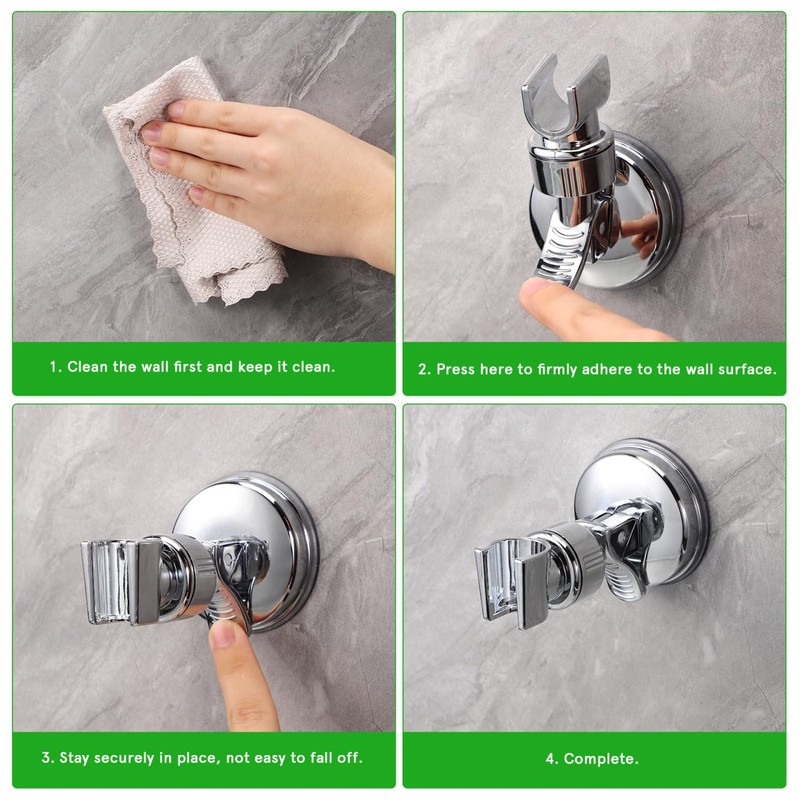 1. Clean the wall first and keep it clean.

2. Press here to firmly adhere to the wall surface.

3. Stay securely in place, not easy to fall off.

4. Complete.