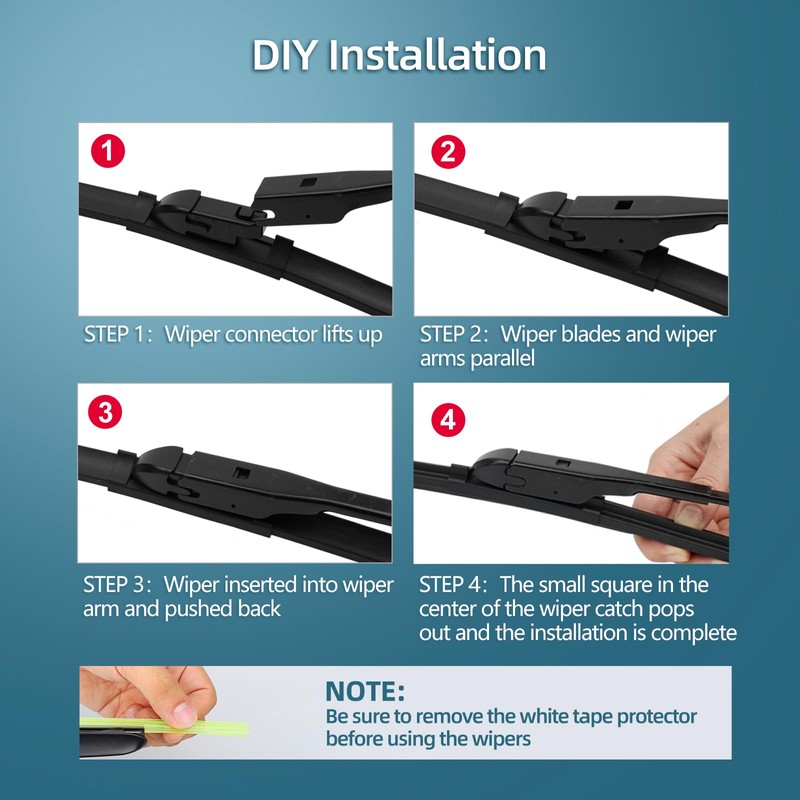 DIY Installation

1

STEP 1: Wiper connector lifts up

2

STEP 2: Wiper blades and wiper arms parallel

3

STEP 3: Wiper inserted into wiper arm and pushed back

4

STEP 4: The small square in the center of the wiper catch pops out and the installation is complete

NOTE:
Be sure to remove the white tape protector before using the wipers