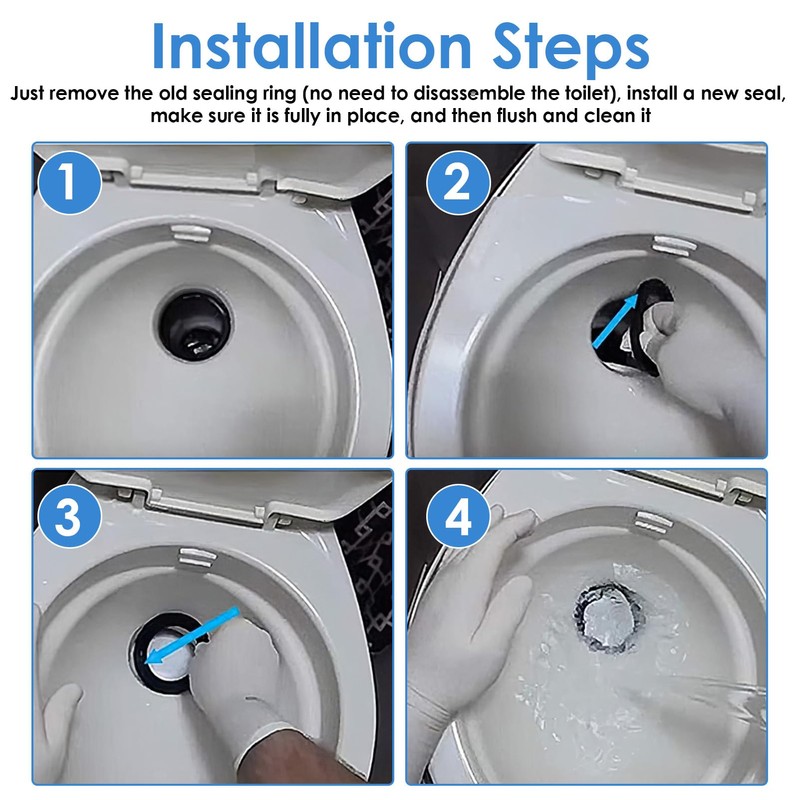 Installation Steps

Just remove the old sealing ring (no need to disassemble the toilet), install a new seal, make sure it is fully in place, and then flush and clean it

1

2

3

4