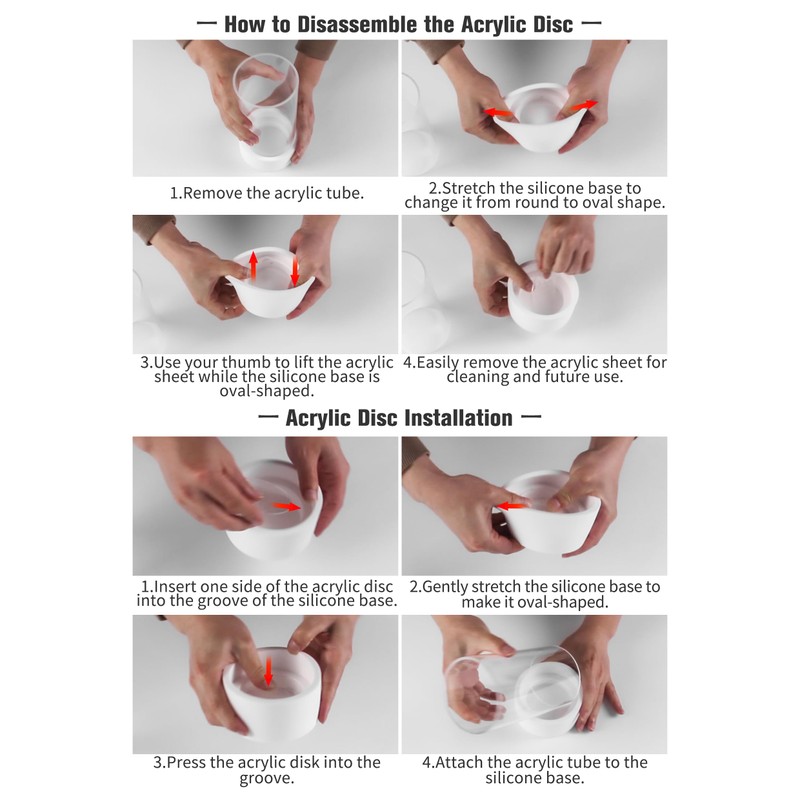 — How to Disassemble the Acrylic Disc —

1.Remove the acrylic tube.

2.Stretch the silicone base to change it from round to oval shape.

3.Use your thumb to lift the acrylic sheet while the silicone base is oval-shaped.

4.Easily remove the acrylic sheet for cleaning and future use.

— Acrylic Disc Installation —

1.Insert one side of the acrylic disc into the groove of the silicone base.

2.Gently stretch the silicone base to make it oval-shaped.

3.Press the acrylic disk into the groove.

4.Attach the acrylic tube to the silicone base.