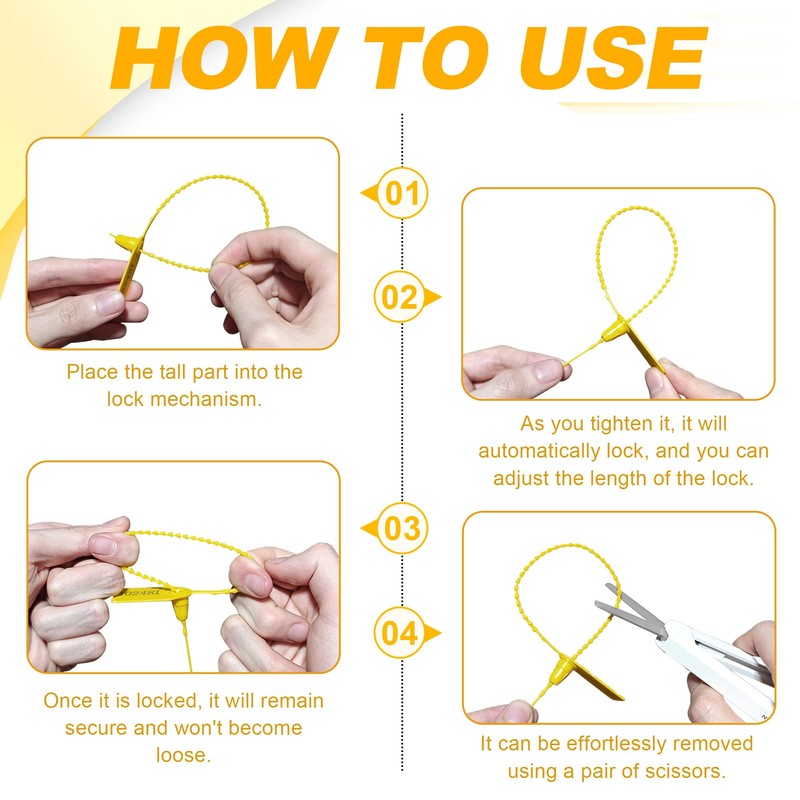 HOW TO USE

01

Place the tall part into the lock mechanism.

02

As you tighten it, it will automatically lock, and you can adjust the length of the lock.

03

02481

Once it is locked, it will remain secure and won't become loose.

04

It can be effortlessly removed using a pair of scissors.