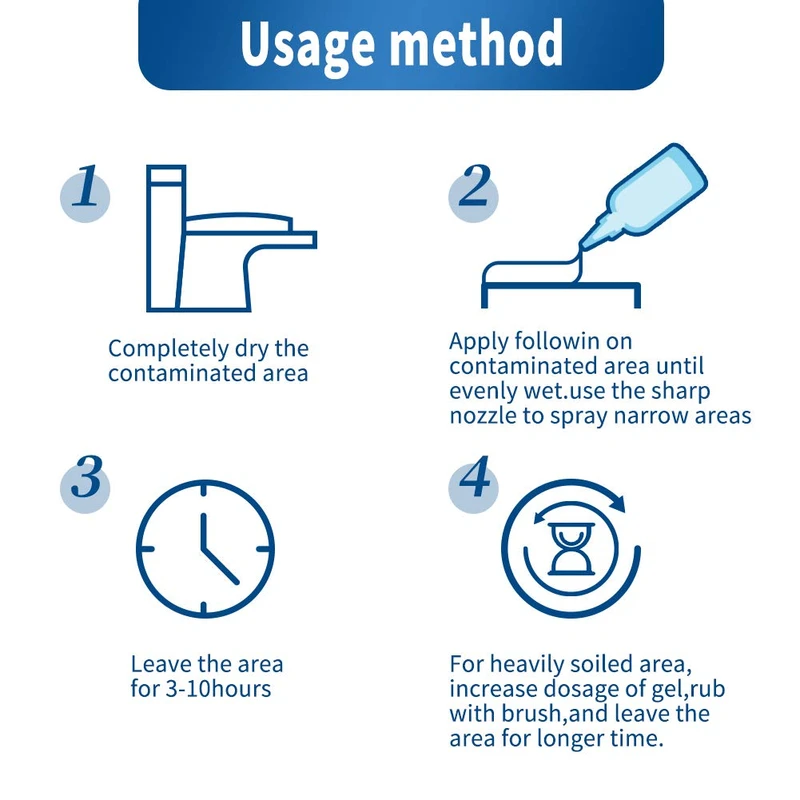 Usage method

1

Completely dry the contaminated area

2

Apply followin on contaminated area until evenly wet.use the sharp nozzle to spray narrow areas

3

Leave the area for 3-10hours

4

For heavily soiled area, increase dosage of gel,rub with brush,and leave the area for longer time.