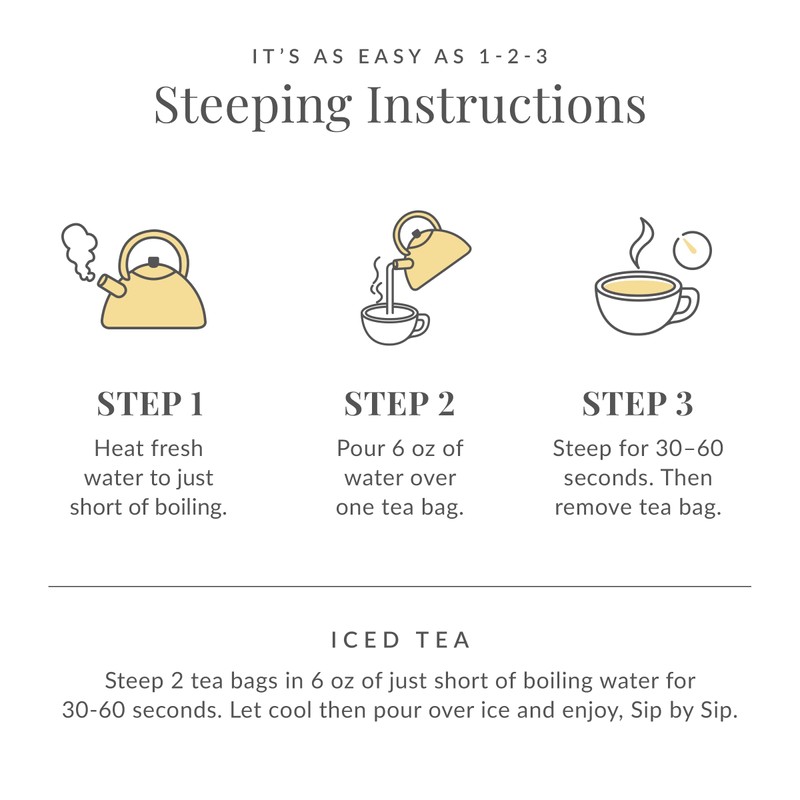 IT'S AS EASY AS 1-2-3
Steeping Instructions

STEP 1
Heat fresh water to just short of boiling.

STEP 2
Pour 6 oz of water over one tea bag.

STEP 3
Steep for 30–60 seconds. Then remove tea bag.

ICED TEA
Steep 2 tea bags in 6 oz of just short of boiling water for 30-60 seconds. Let cool then pour over ice and enjoy, Sip by Sip.