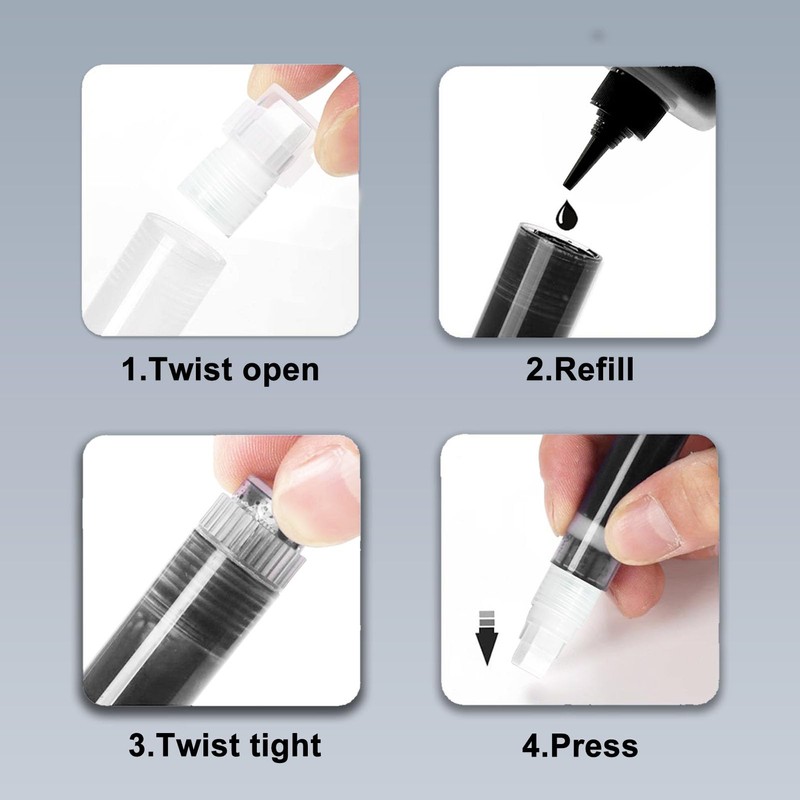 1.Twist open

2.Refill

3.Twist tight

4.Press