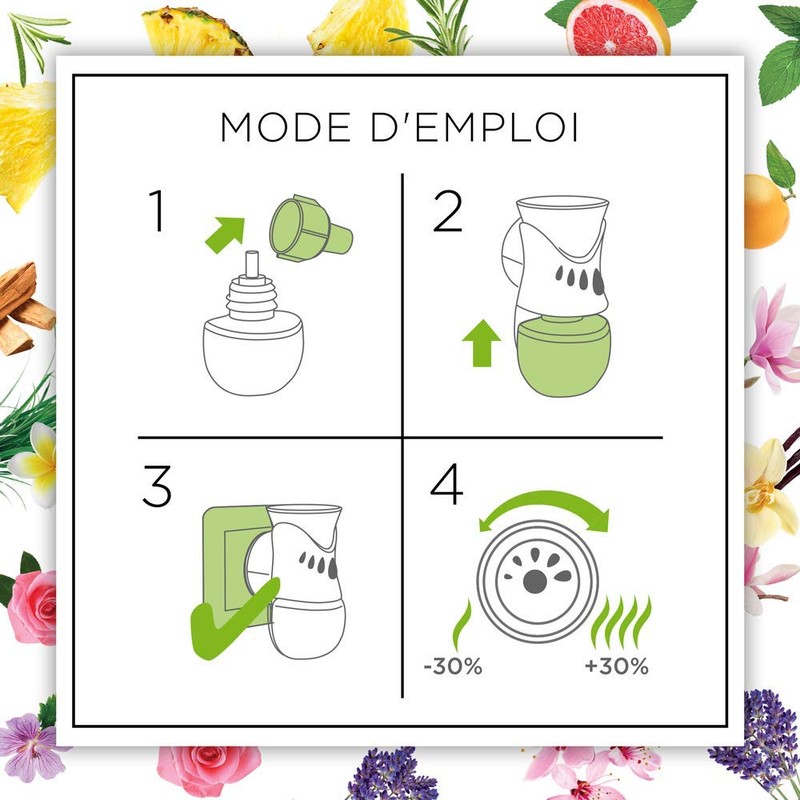 MODE D'EMPLOI

1

2

3

4

-30%

+30%