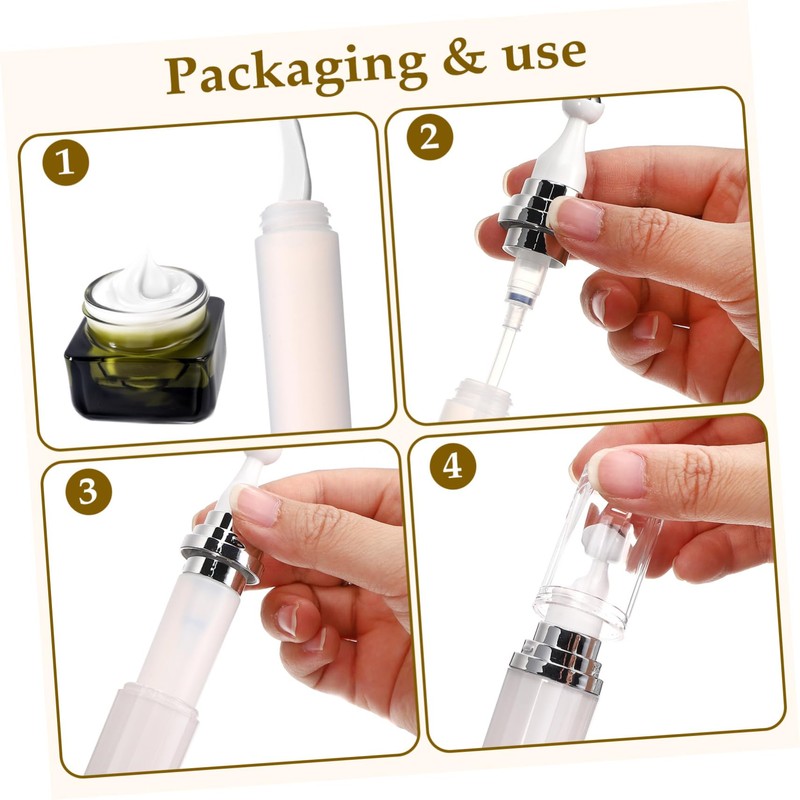 Packaging & use

1

2

3

4