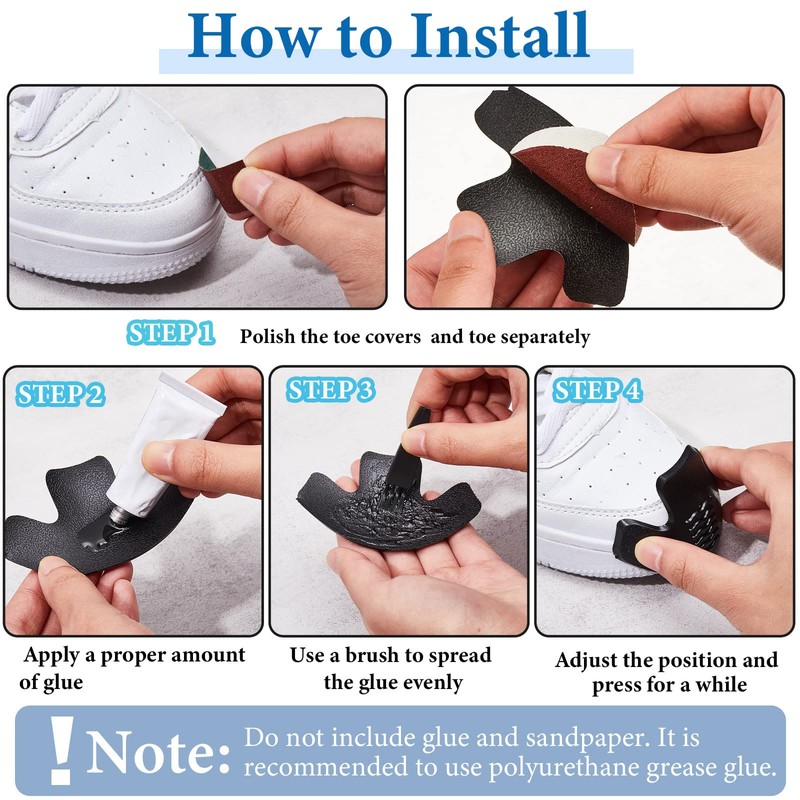 How to Install

STEP 1 Polish the toe covers and toe separately

STEP 2

STEP 3

STEP 4

Apply a proper amount of glue

Use a brush to spread the glue evenly

Adjust the position and press for a while

! Note: Do not include glue and sandpaper. It is recommended to use polyurethane grease glue.