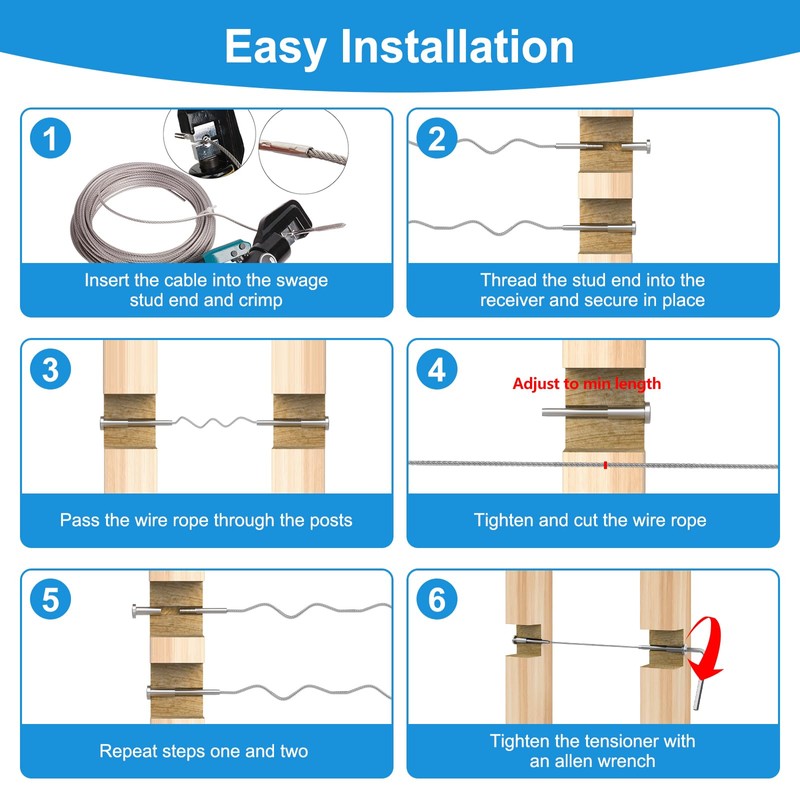 Easy Installation

1

Insert the cable into the swage stud end and crimp

2

Thread the stud end into the receiver and secure in place

3

Pass the wire rope through the posts

4

Adjust to min length

Tighten and cut the wire rope

5

Repeat steps one and two

6

Tighten the tensioner with an allen wrench