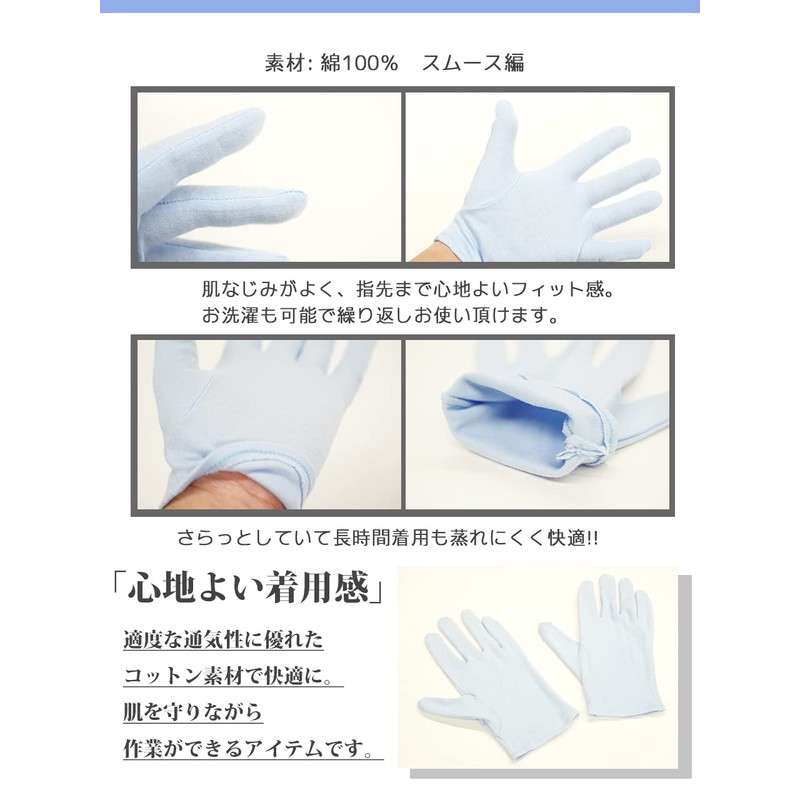 素材: 綿100%　スムース編

肌なじみがよく、指先まで心地よいフィット感。
お洗濯も可能で繰り返しお使い頂けます。

さらっとしていて長時間着用も蒸れにくく快適!!

「心地よい着用感」

適度な通気性に優れた
コットン素材で快適に。
肌を守りながら
作業ができるアイテムです。