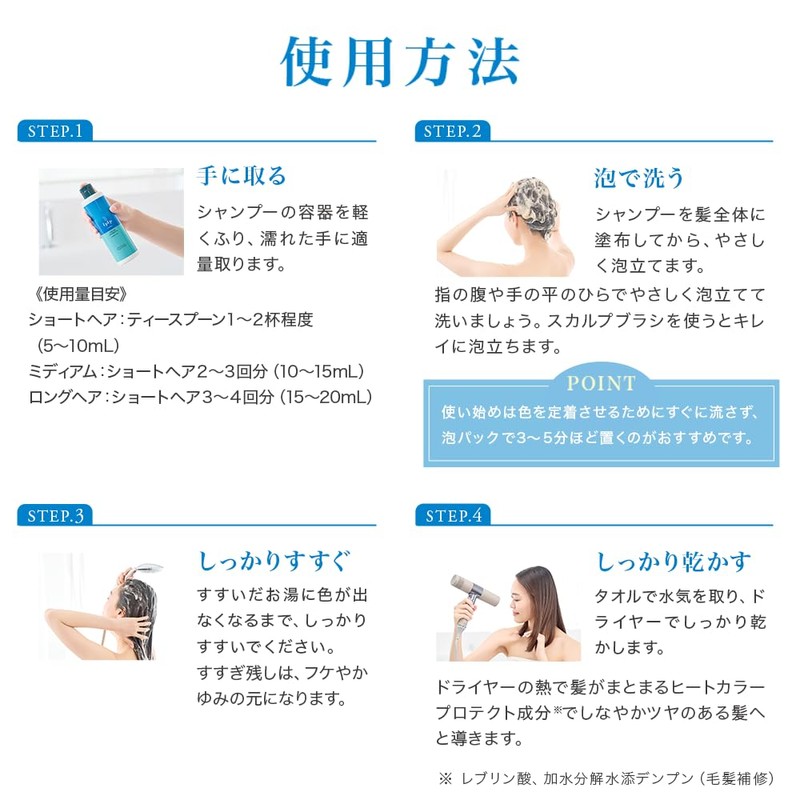 使用方法

STEP.1

手に取る

シャンプーの容器を軽くふり、濡れた手に適量取ります。

《使用量目安》
ショートヘア：ティースプーン1〜2杯程度（5〜10mL）
ミディアム：ショートヘア2〜3回分（10〜15mL）
ロングヘア：ショートヘア3〜4回分（15〜20mL）

STEP.2

泡で洗う

シャンプーを髪全体に塗布してから、やさしく泡立てます。

指の腹や手の平のひらでやさしく泡立てて洗いましょう。スカルプブラシを使うとキレイに泡立ちます。

POINT
使い始めは色を定着させるためにすぐに流さず、泡パックで3〜5分ほど置くのがおすすめです。

STEP.3

しっかりすすぐ

すすいだお湯に色が出なくなるまで、しっかりすすいでください。
すすぎ残しは、フケやかゆみの元になります。

STEP.4

しっかり乾かす

タオルで水気を取り、ドライヤーでしっかり乾かします。

ドライヤーの熱で髪がまとまるヒートカラープロテクト成分※でしなやかツヤのある髪へと導きます。

※ レブリン酸、加水分解水添デンプン（毛髪補修）