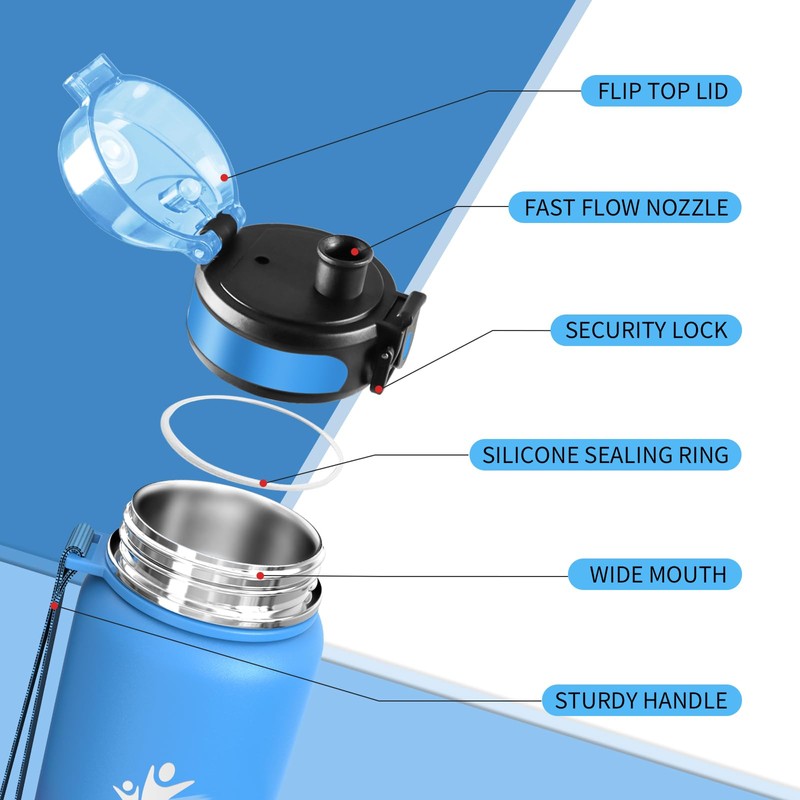 FLIP TOP LID
FAST FLOW NOZZLE
SECURITY LOCK
SILICONE SEALING RING
WIDE MOUTH
STURDY HANDLE