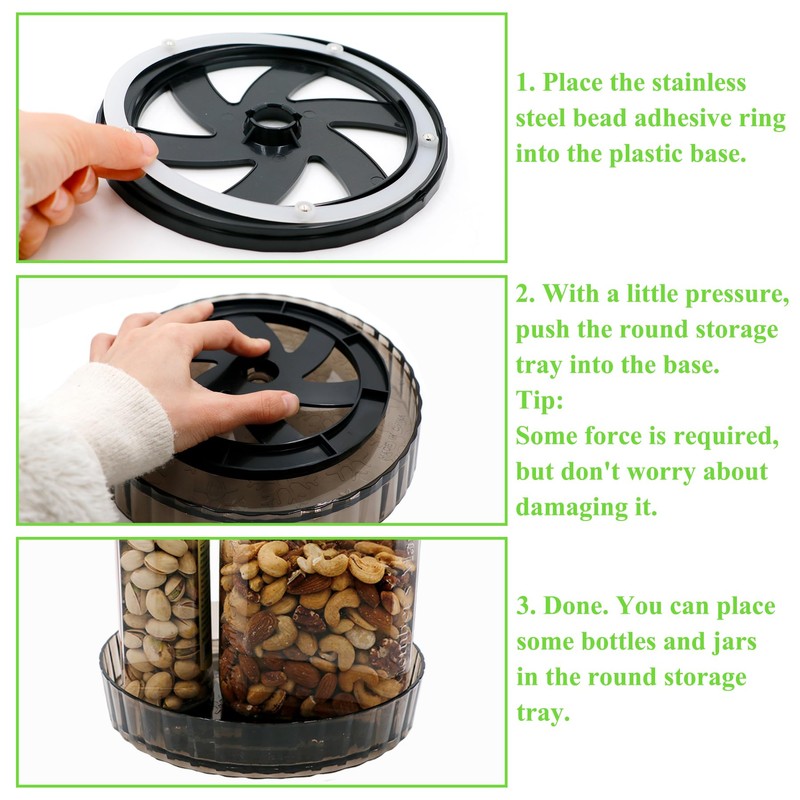 1. Place the stainless steel bead adhesive ring into the plastic base.

2. With a little pressure, push the round storage tray into the base.
Tip:
Some force is required, but don't worry about damaging it.

3. Done. You can place some bottles and jars in the round storage tray.