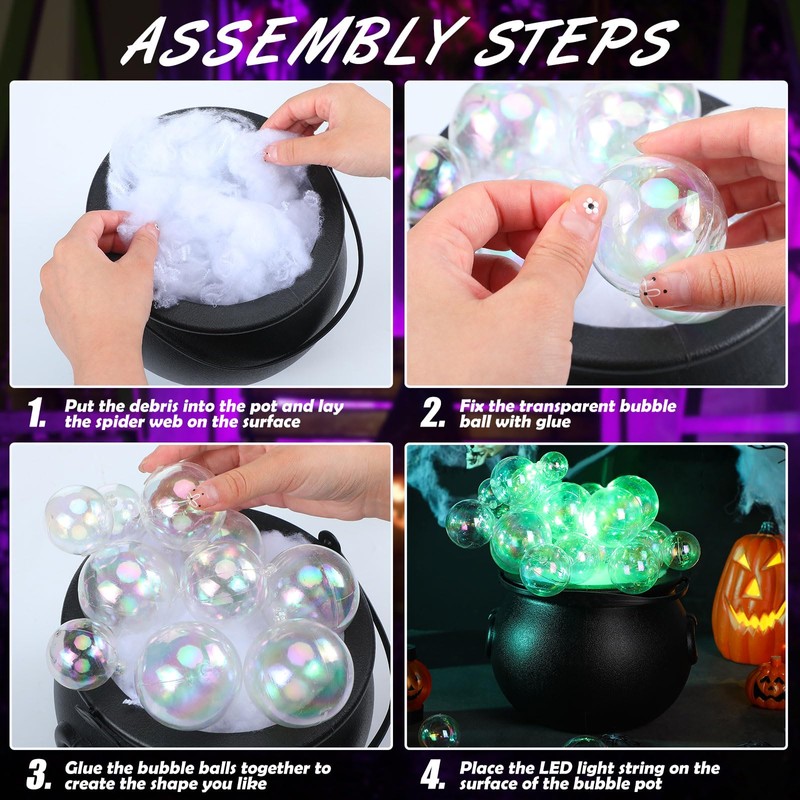 ASSEMBLY STEPS

1. Put the debris into the pot and lay the spider web on the surface

2. Fix the transparent bubble ball with glue

3. Glue the bubble balls together to create the shape you like

4. Place the LED light string on the surface of the bubble pot