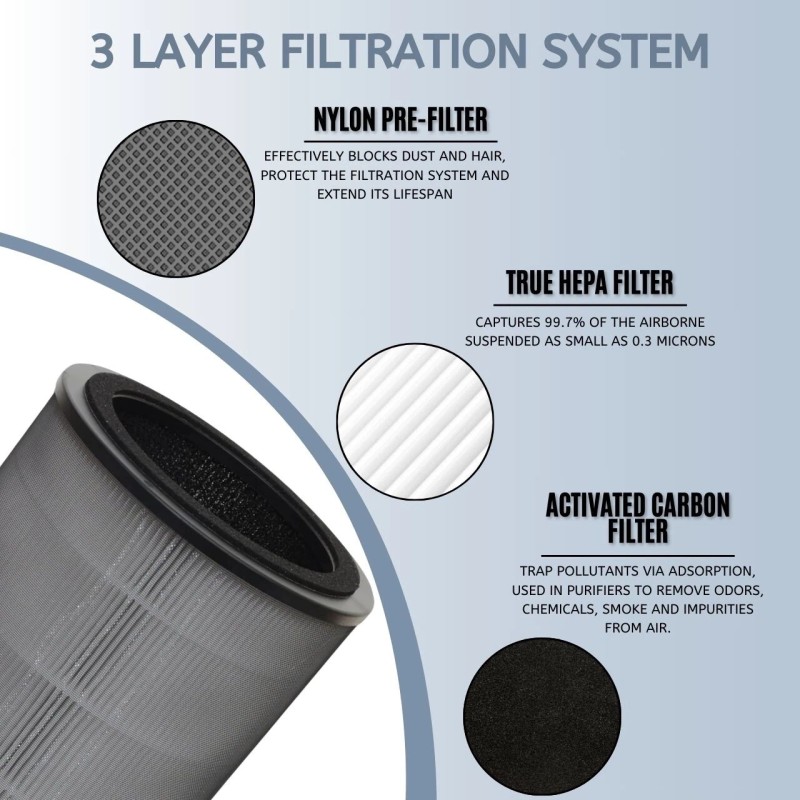 3 LAYER FILTRATION SYSTEM

NYLON PRE-FILTER

EFFECTIVELY BLOCKS DUST AND HAIR, PROTECT THE FILTRATION SYSTEM AND EXTEND ITS LIFESPAN

TRUE HEPA FILTER

CAPTURES 99.7% OF THE AIRBORNE SUSPENDED AS SMALL AS 0.3 MICRONS

ACTIVATED CARBON FILTER

TRAP POLLUTANTS VIA ADSORPTION, USED IN PURIFIERS TO REMOVE ODORS, CHEMICALS, SMOKE AND IMPURITIES FROM AIR.