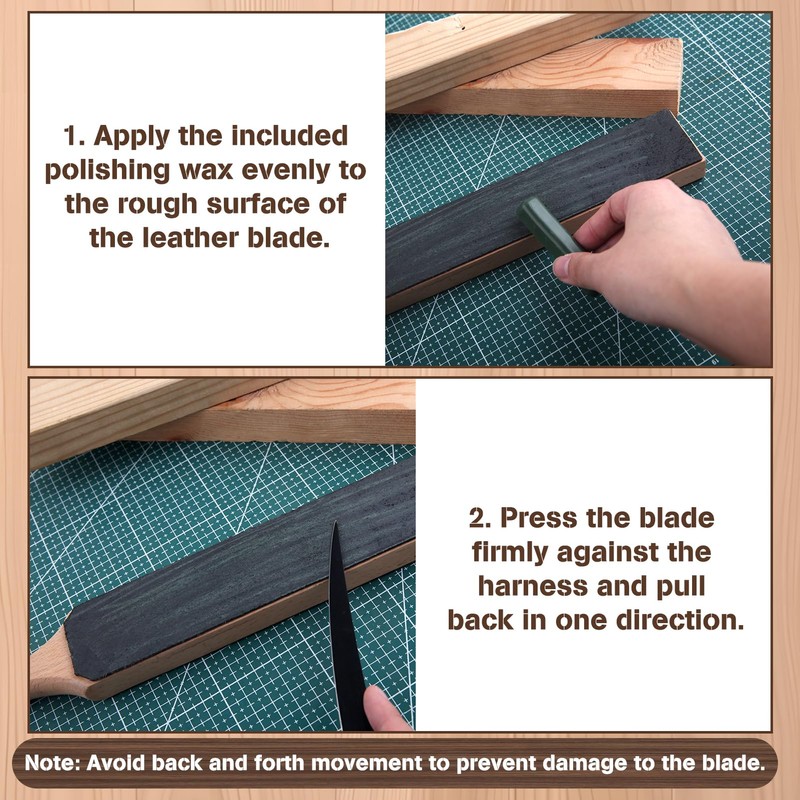 1. Apply the included polishing wax evenly to the rough surface of the leather blade.

2. Press the blade firmly against the harness and pull back in one direction.

Note: Avoid back and forth movement to prevent damage to the blade.