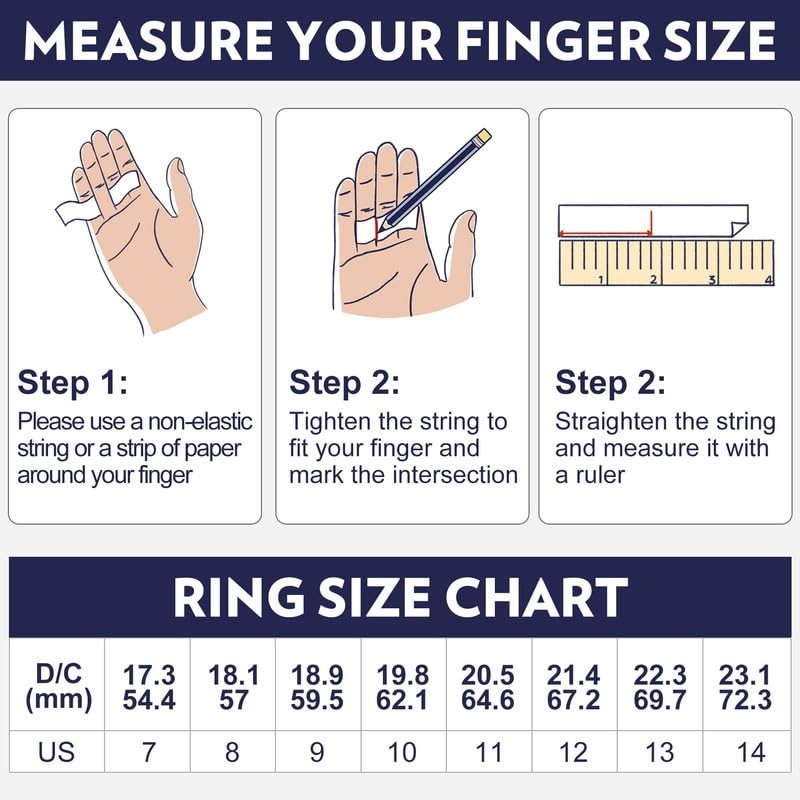 MEASURE YOUR FINGER SIZE

1 2 3 4

Step 1:
Please use a non-elastic string or a strip of paper around your finger

Step 2:
Tighten the string to fit your finger and mark the intersection

Step 2:
Straighten the string and measure it with a ruler

RING SIZE CHART

| D/C (mm) | 17.3 54.4 | 18.1 57 | 18.9 59.5 | 19.8 62.1 | 20.5 64.6 | 21.4 67.2 | 22.3 69.7 | 23.1 72.3 |
|---|---|---|---|---|---|---|---|---|
| US | 7 | 8 | 9 | 10 | 11 | 12 | 13 | 14 |