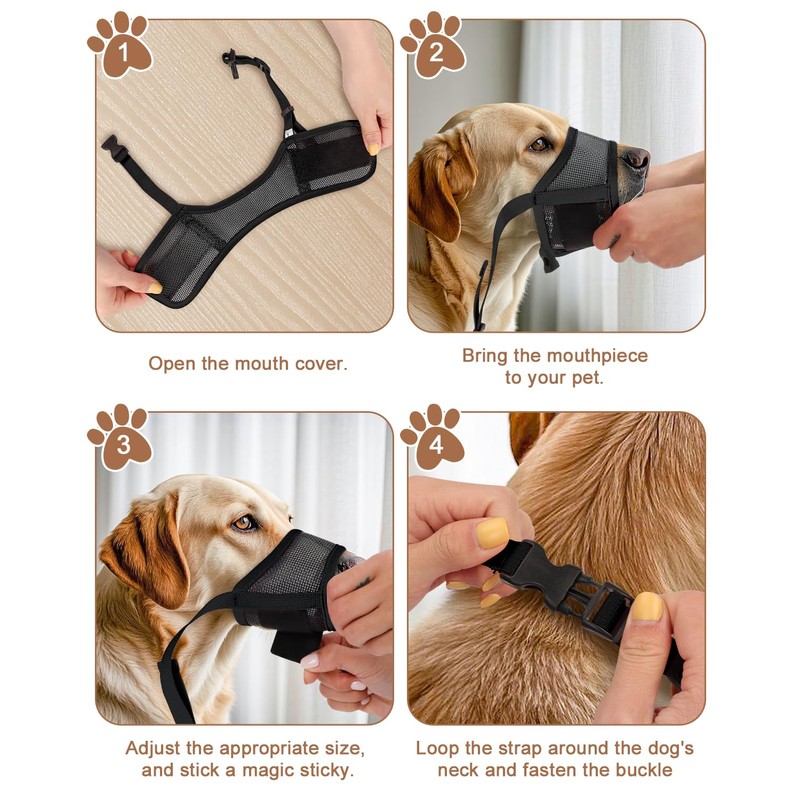 1

Open the mouth cover.

2

Bring the mouthpiece to your pet.

3

Adjust the appropriate size, and stick a magic sticky.

4

Loop the strap around the dog's neck and fasten the buckle