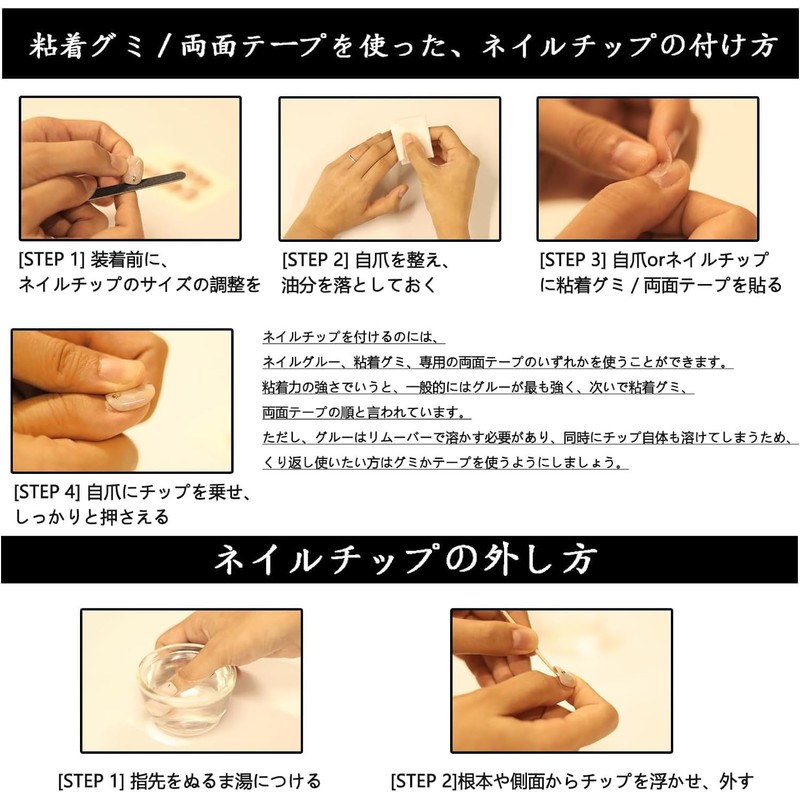 粘着グミ / 両面テープを使った、ネイルチップの付け方

[STEP 1] 装着前に、ネイルチップのサイズの調整を

[STEP 2] 自爪を整え、油分を落としておく

[STEP 3] 自爪orネイルチップに粘着グミ / 両面テープを貼る

[STEP 4] 自爪にチップを乗せ、しっかりと押さえる

ネイルチップを付けるのには、
ネイルグルー、粘着グミ、専用の両面テープのいずれかを使うことができます。
粘着力の強さでいうと、一般的にはグルーが最も強く、次いで粘着グミ、
両面テープの順と言われています。
ただし、グルーはリムーバーで溶かす必要があり、同時にチップ自体も溶けてしまうため、
くり返し使いたい方はグミかテープを使うようにしましょう。

ネイルチップの外し方

[STEP 1] 指先をぬるま湯につける

[STEP 2]根本や側面からチップを浮かせ、外す