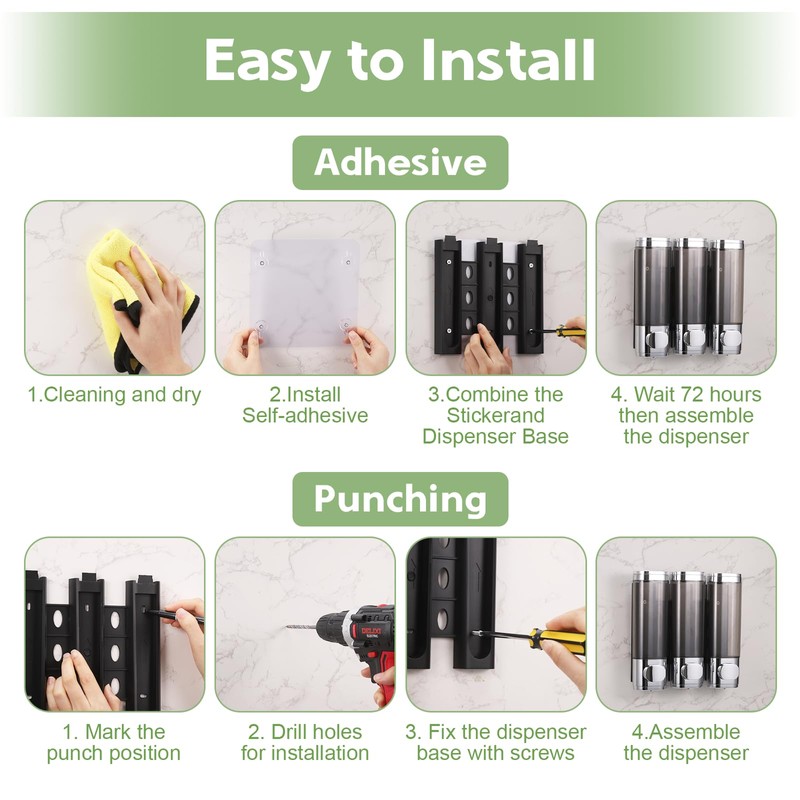 Easy to Install

Adhesive

1.Cleaning and dry

2.Install Self-adhesive

3.Combine the Stickerand Dispenser Base

4. Wait 72 hours then assemble the dispenser

Punching

DELIXI

1. Mark the punch position

2. Drill holes for installation

3. Fix the dispenser base with screws

4.Assemble the dispenser