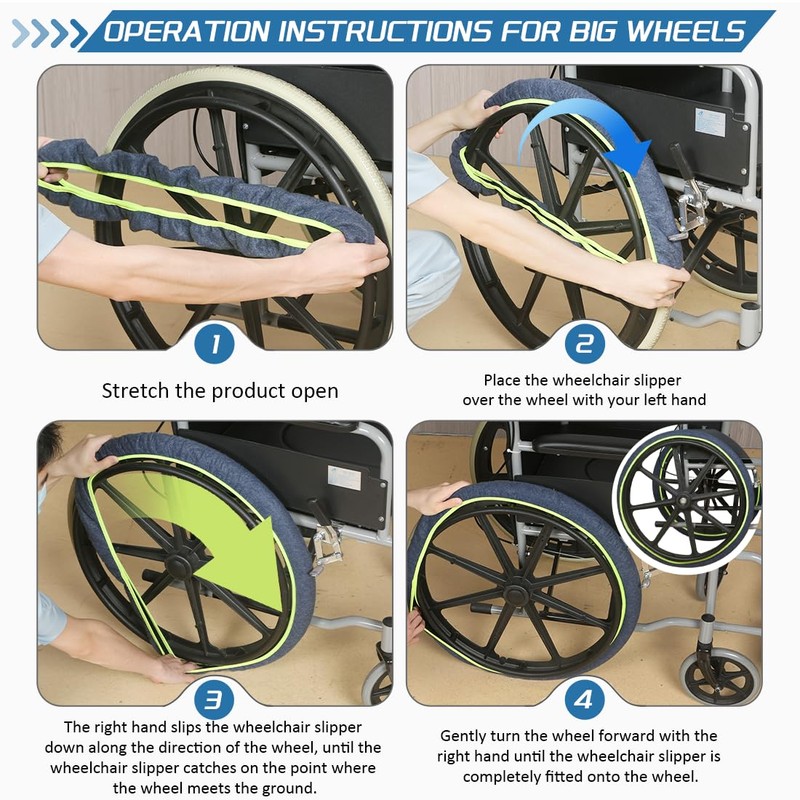 OPERATION INSTRUCTIONS FOR BIG WHEELS

1

Stretch the product open

2

Place the wheelchair slipper over the wheel with your left hand

3

The right hand slips the wheelchair slipper down along the direction of the wheel, until the wheelchair slipper catches on the point where the wheel meets the ground.

4

Gently turn the wheel forward with the right hand until the wheelchair slipper is completely fitted onto the wheel.